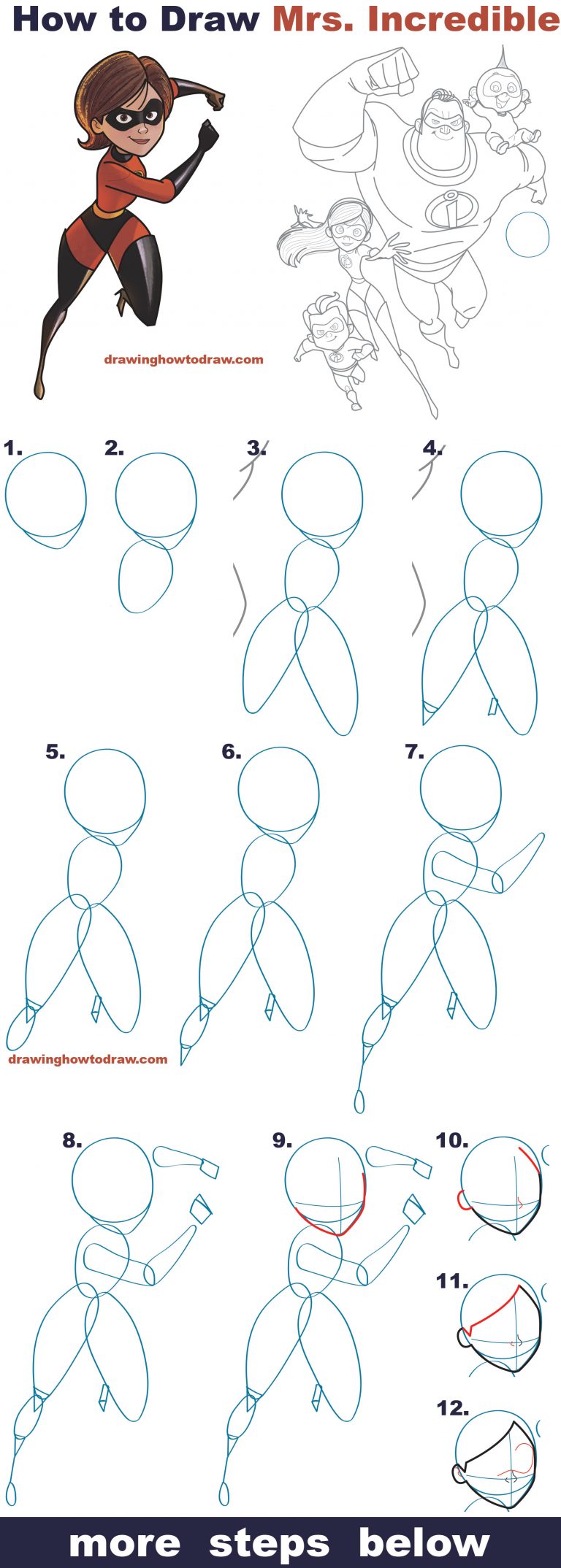 How to Draw Mrs. Incredible

drawinghowtodraw.com

1.

2.

3.

4.

5.

6.

7.

drawinghowtodraw.com

8.

9.

10.

11.

12.

more steps below