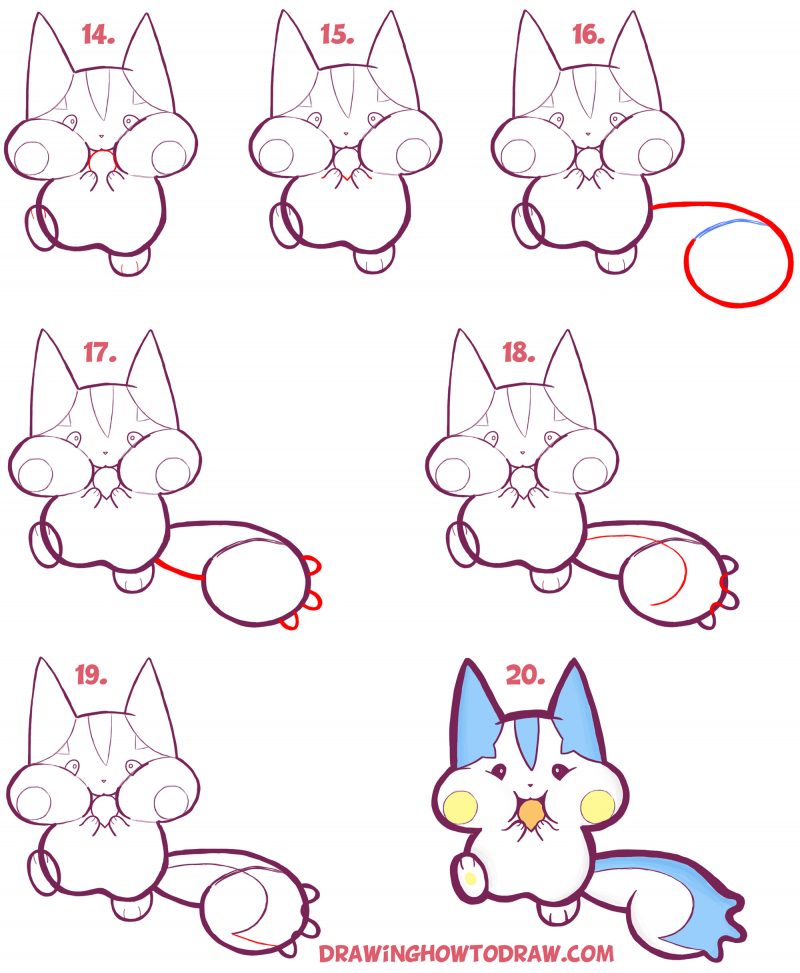 14.

15.

16.

17.

18.

19.

20.

DRAWINGHOWTODRAW.COM