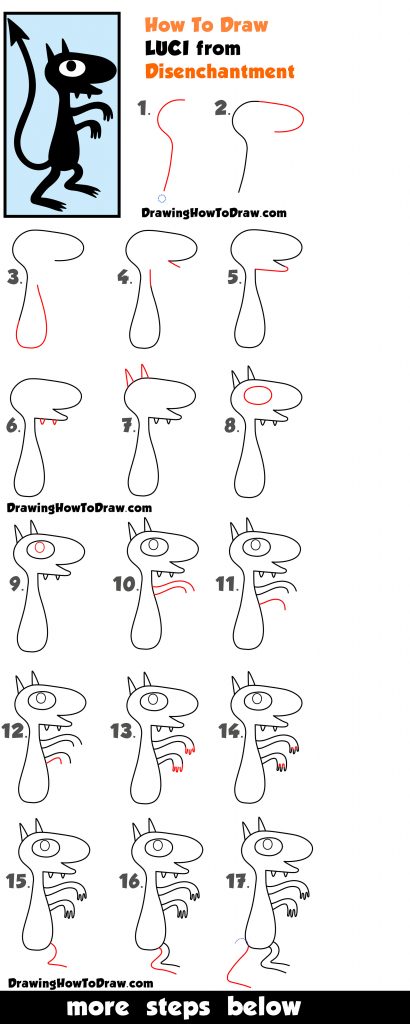 How To Draw
LUCI from
Disenchantment

1.
2.

DrawingHowToDraw.com

3.
4.
5.
6.
7.
8.

DrawingHowToDraw.com

9.
10.
11.
12.
13.
14.
15.
16.
17.

DrawingHowToDraw.com

more steps below