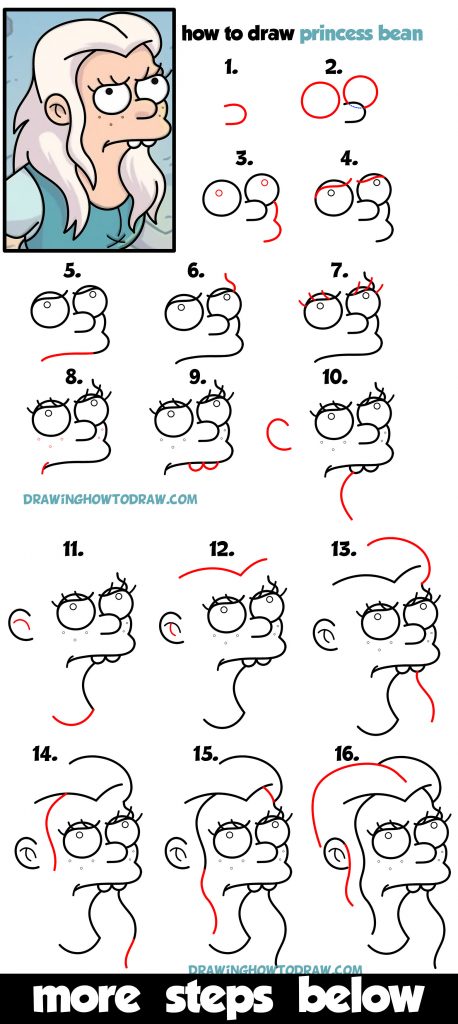 how to draw princess bean

1. 2. 3. 4.

5. 6. 7.

8. 9. 10.

DRAWINGHOWTODRAW.COM

11. 12. 13.

14. 15. 16.

DRAWINGHOWTODRAW.COM

more steps below