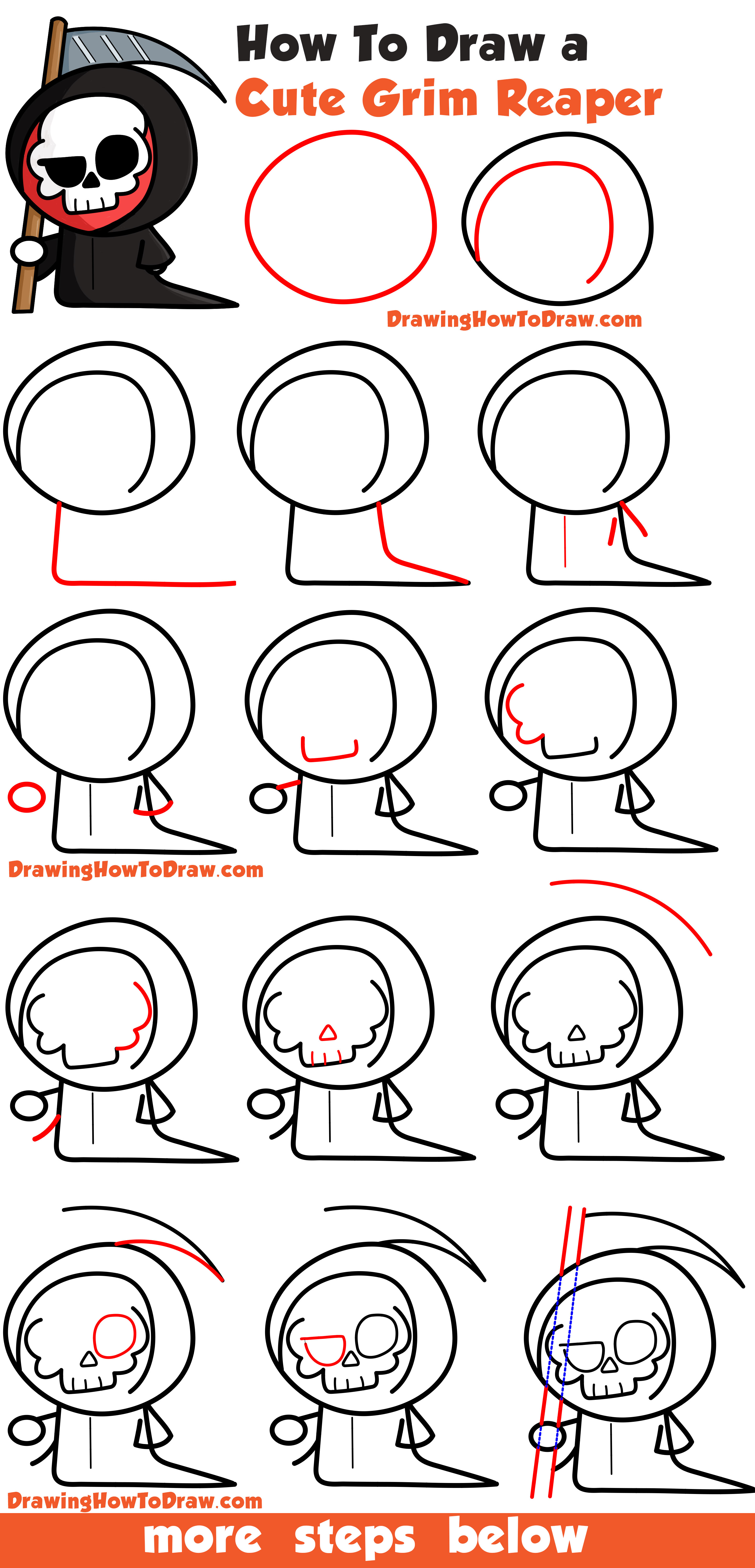 How To Draw a
Cute Grim Reaper

DrawingHowToDraw.com

DrawingHowToDraw.com

DrawingHowToDraw.com

more steps below