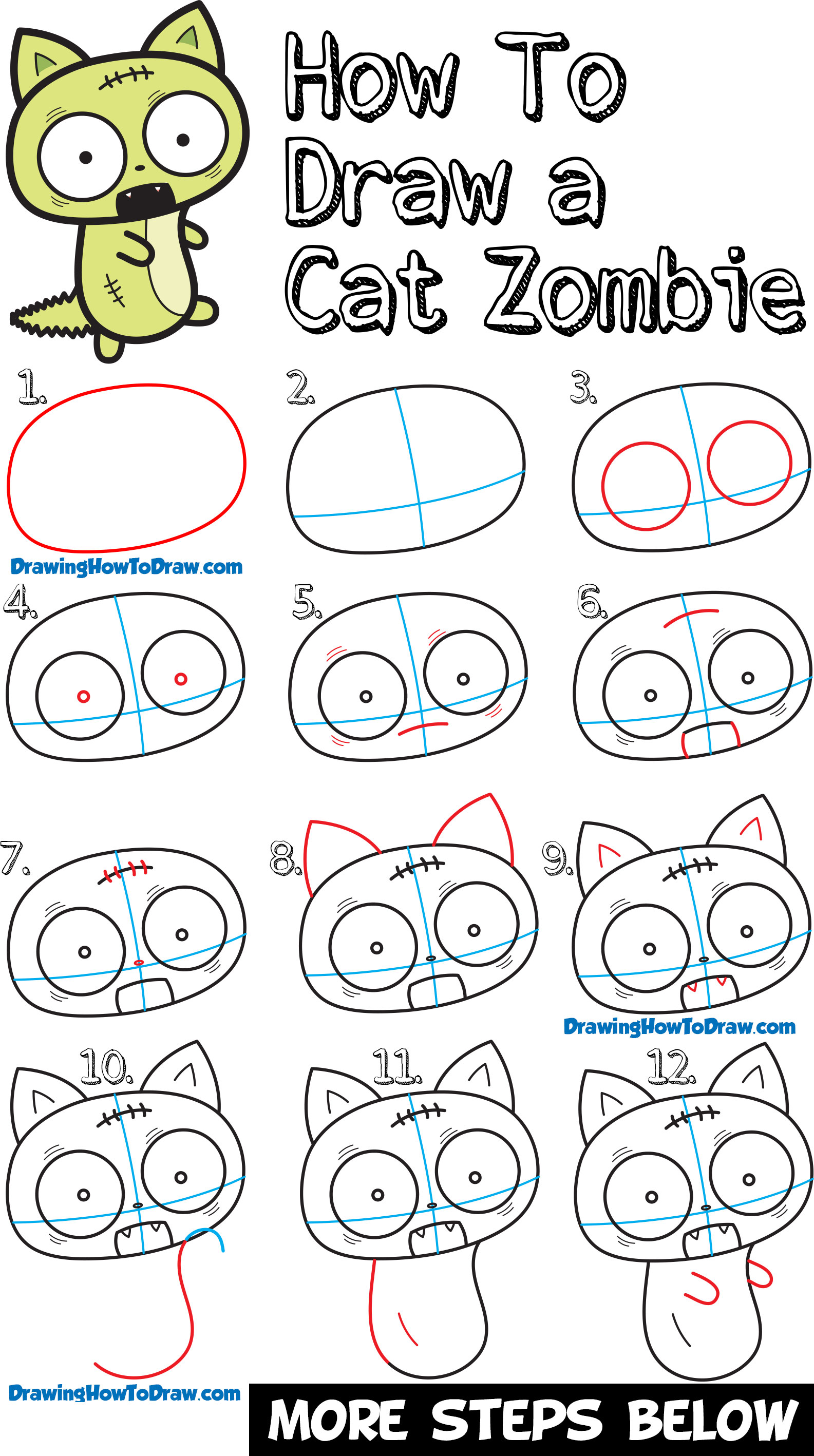 How To Draw a Cat Zombie

1.

2.

3.

DrawingHowToDraw.com

4.

5.

6.

7.

8.

9.

DrawingHowToDraw.com

10.

11.

12.

DrawingHowToDraw.com

MORE STEPS BELOW