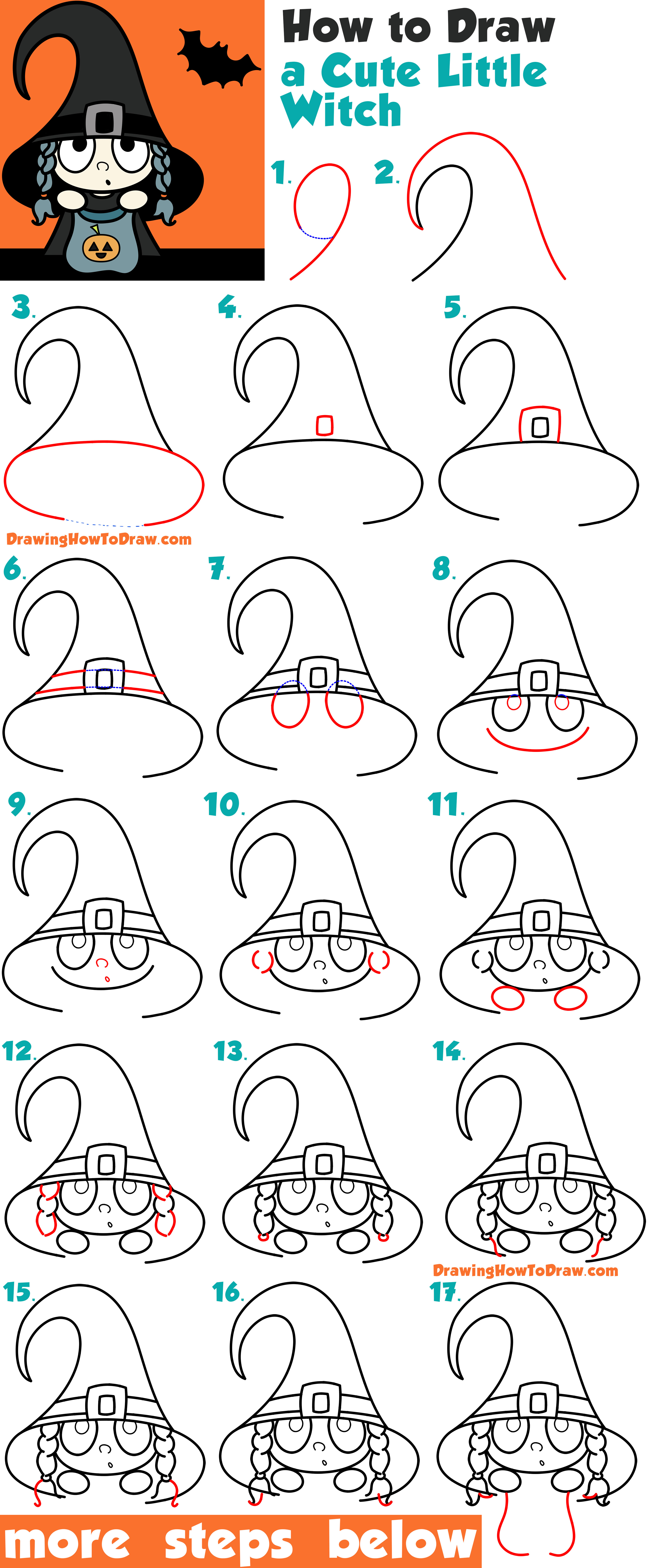 How to Draw a Cute Little Witch

1.

2.

3.

4.

5.

DrawingHowToDraw.com

6.

7.

8.

9.

10.

11.

12.

13.

14.

DrawingHowToDraw.com

15.

16.

17.

more steps below