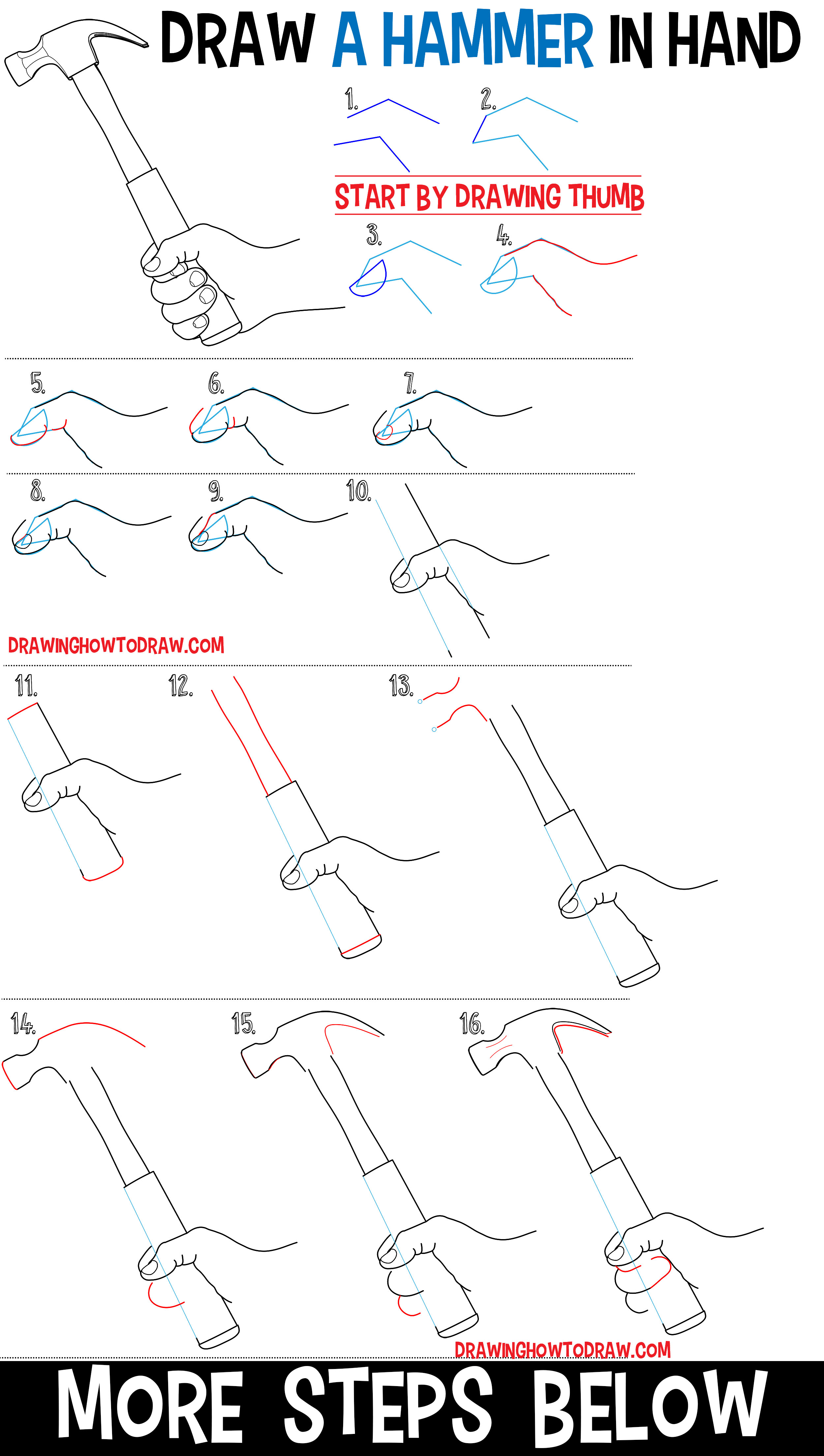 DRAW A HAMMER IN HAND

1.

2.

START BY DRAWING THUMB

3.

4.

5.

6.

7.

8.

9.

10.

DRAWINGHOWTODRAW.COM

11.

12.

13.

14.

15.

16.

DRAWINGHOWTODRAW.COM

MORE STEPS BELOW