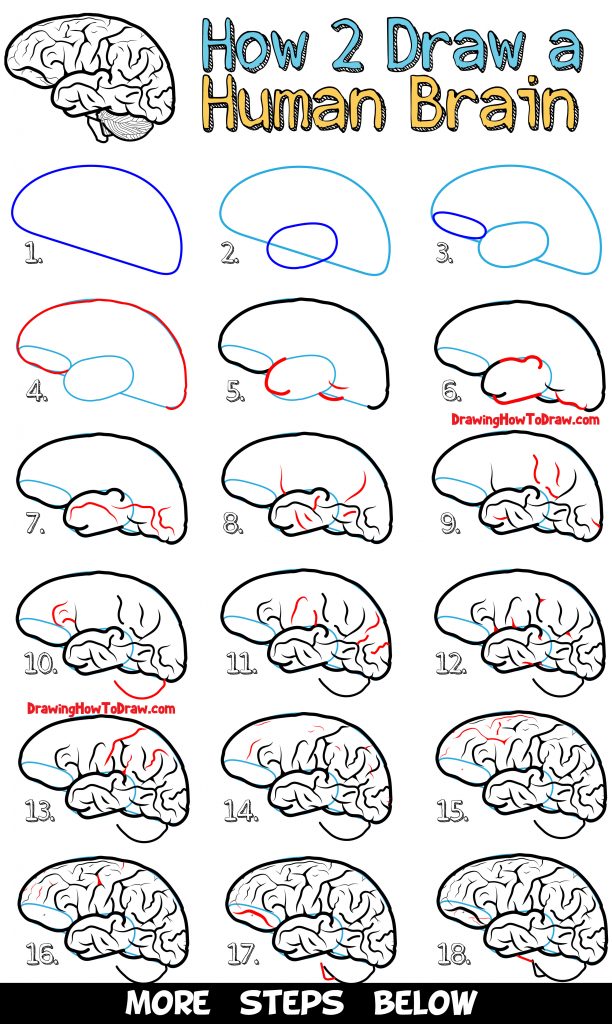 How 2 Draw a Human Brain

1.

2.

3.

4.

5.

6.

DrawingHowToDraw.com

7.

8.

9.

10.

11.

12.

DrawingHowToDraw.com

13.

14.

15.

16.

17.

18.

MORE STEPS BELOW