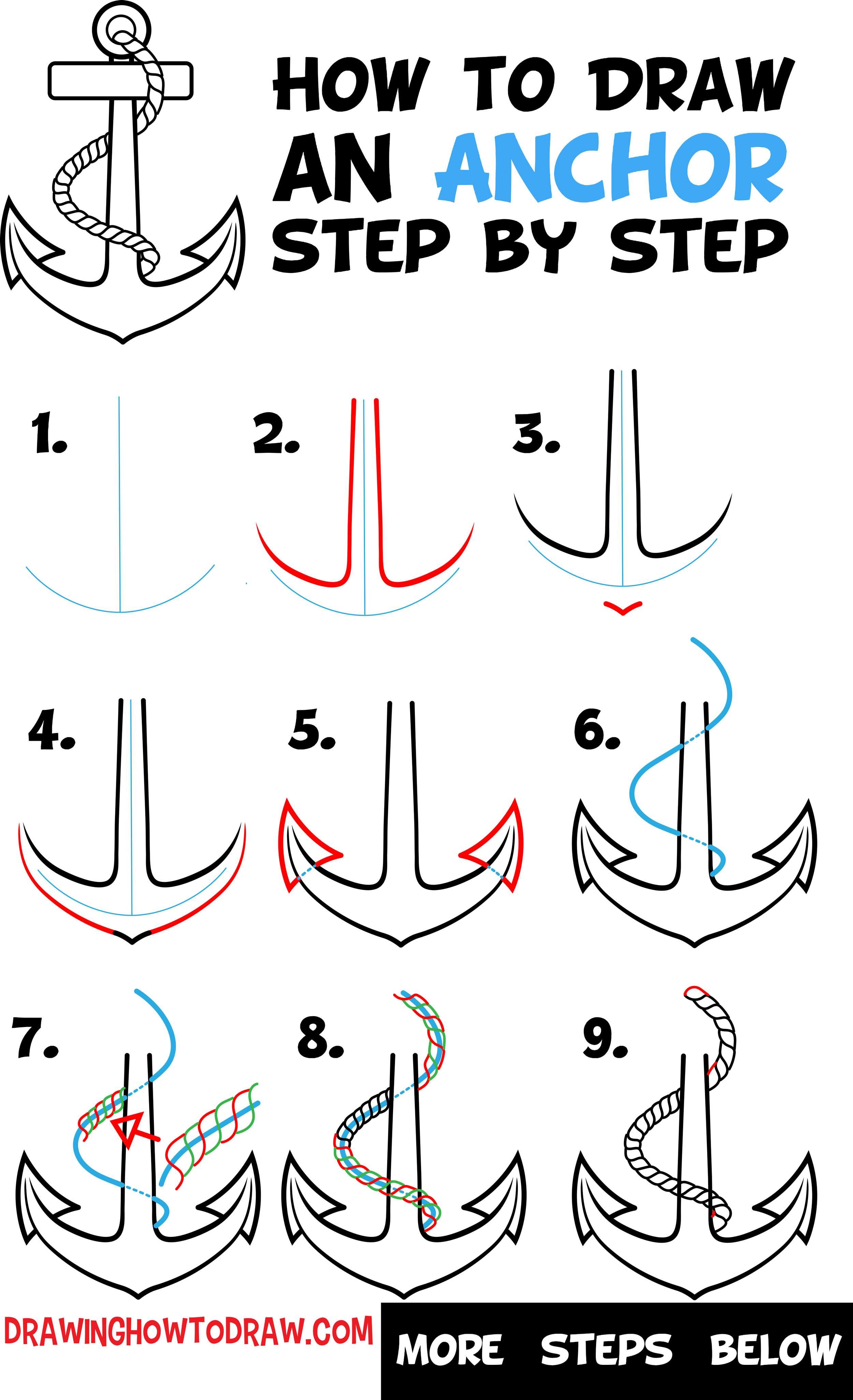 HOW TO DRAW AN ANCHOR STEP BY STEP

1.

2.

3.

4.

5.

6.

7.

8.

9.

DRAWINGHOWTODRAW.COM

MORE STEPS BELOW