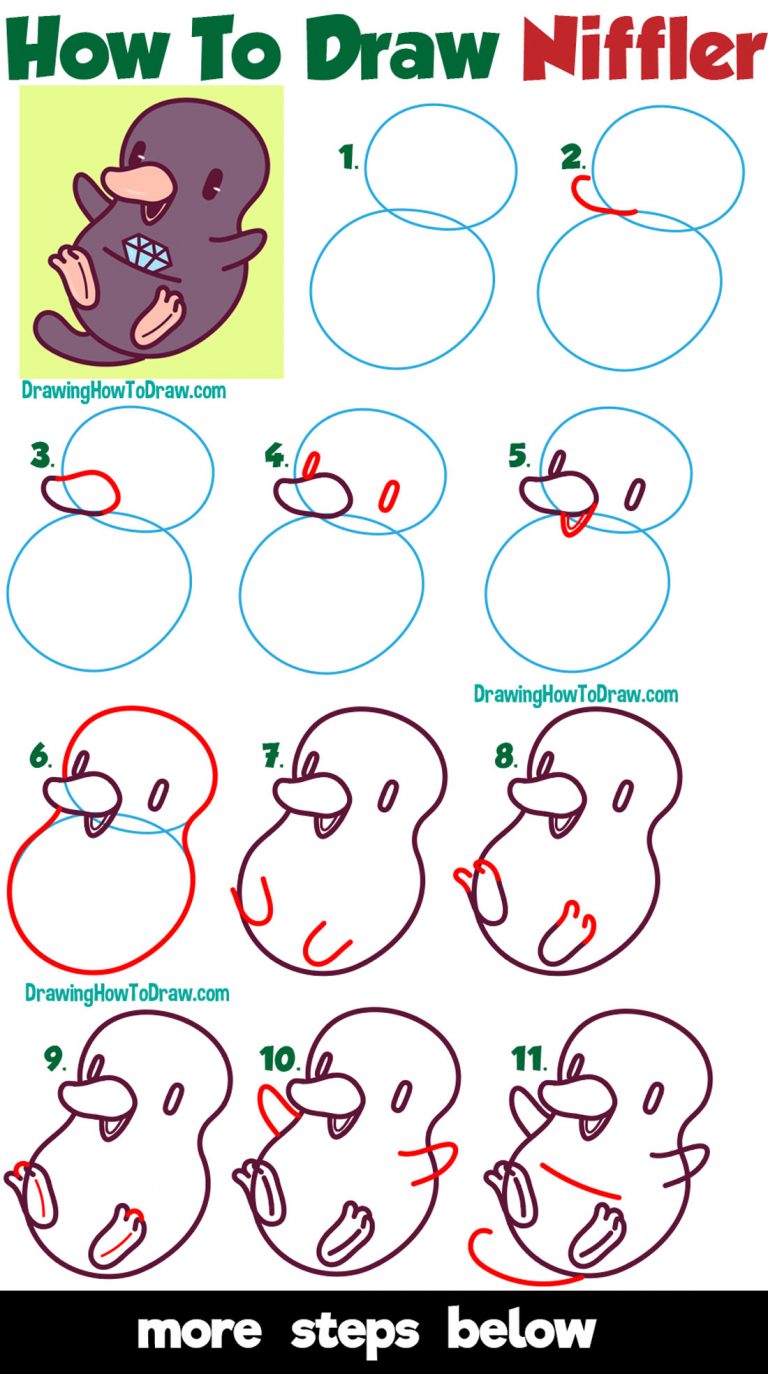 How To Draw Niffler

DrawingHowToDraw.com

1.

2.

3.

4.

5.

DrawingHowToDraw.com

6.

7.

8.

DrawingHowToDraw.com

9.

10.

11.

more steps below