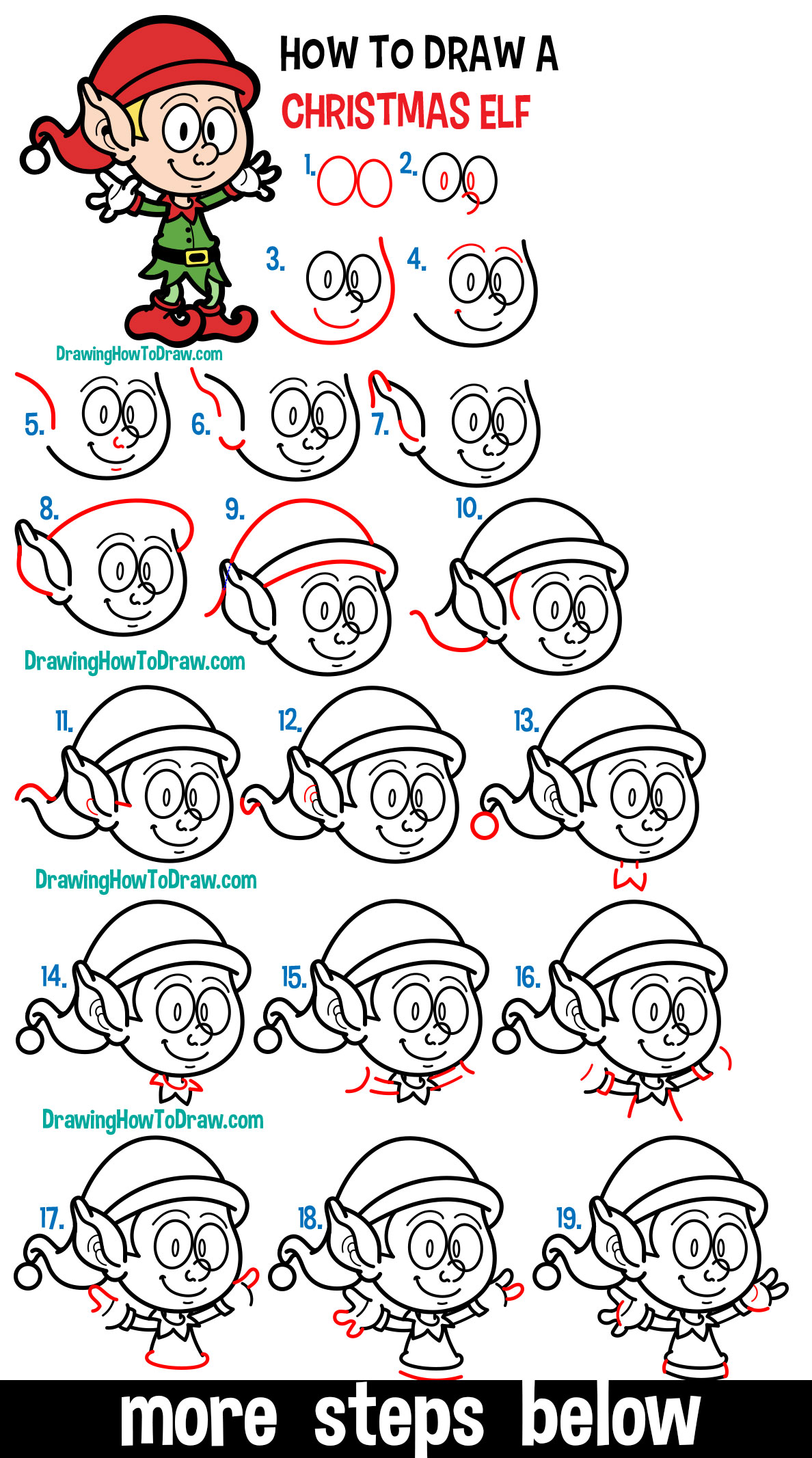 HOW TO DRAW A
CHRISTMAS ELF

1. 2.

3. 4.

DrawingHowToDraw.com

5. 6. 7.

8. 9. 10.

DrawingHowToDraw.com

11. 12. 13.

DrawingHowToDraw.com

14. 15. 16.

DrawingHowToDraw.com

17. 18. 19.

more steps below