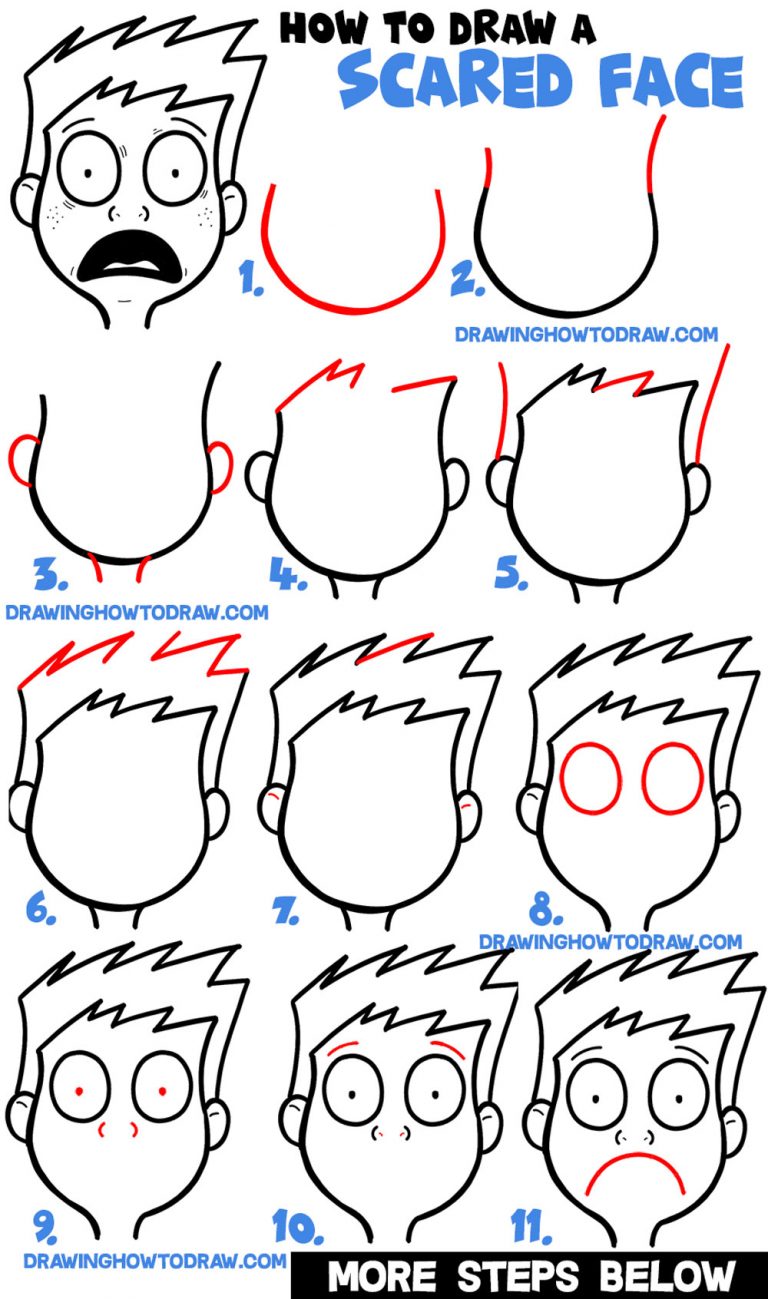 HOW TO DRAW A
SCARED FACE

1.

2.

DRAWINGHOWTODRAW.COM

3.

4.

5.

DRAWINGHOWTODRAW.COM

6.

7.

8.

DRAWINGHOWTODRAW.COM

9.

10.

11.

DRAWINGHOWTODRAW.COM

MORE STEPS BELOW