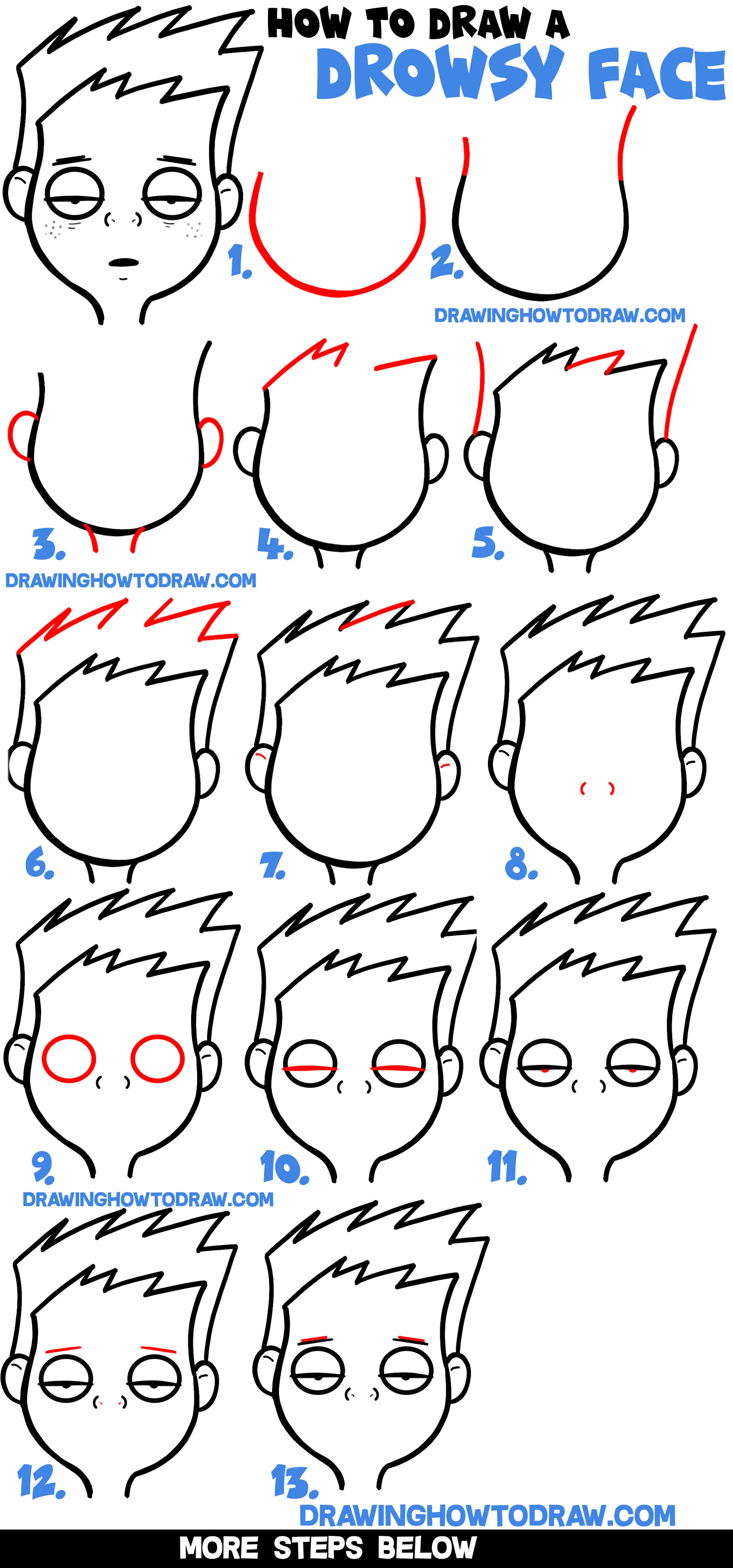 HOW TO DRAW A
DROWSY FACE

1.

2.

DRAWINGHOWTODRAW.COM

3.

4.

5.

DRAWINGHOWTODRAW.COM

6.

7.

8.

9.

10.

11.

DRAWINGHOWTODRAW.COM

12.

13.

DRAWINGHOWTODRAW.COM

MORE STEPS BELOW