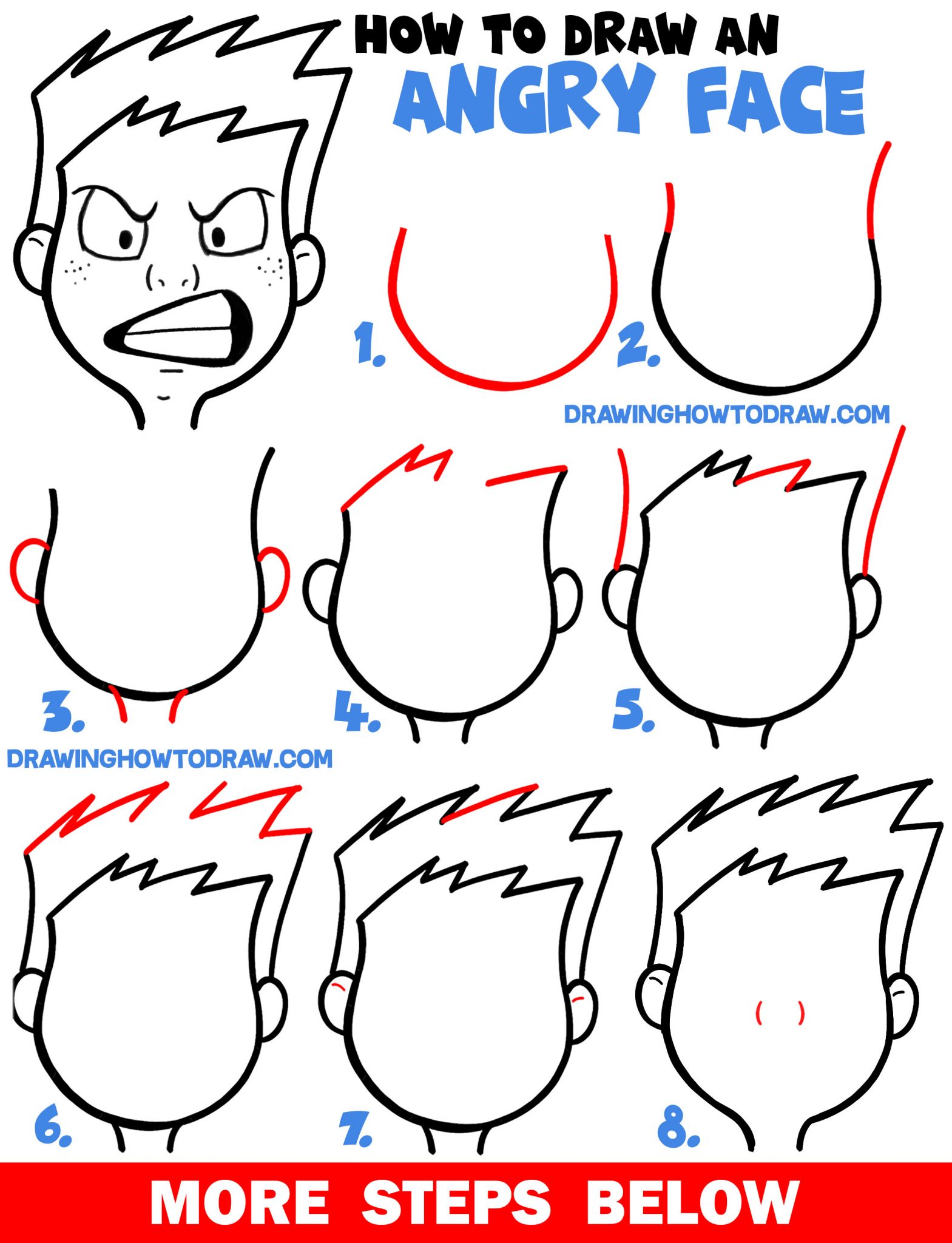 HOW TO DRAW AN
ANGRY FACE

1.

2.

DRAWINGHOWTODRAW.COM

3.

4.

5.

DRAWINGHOWTODRAW.COM

6.

7.

8.

MORE STEPS BELOW