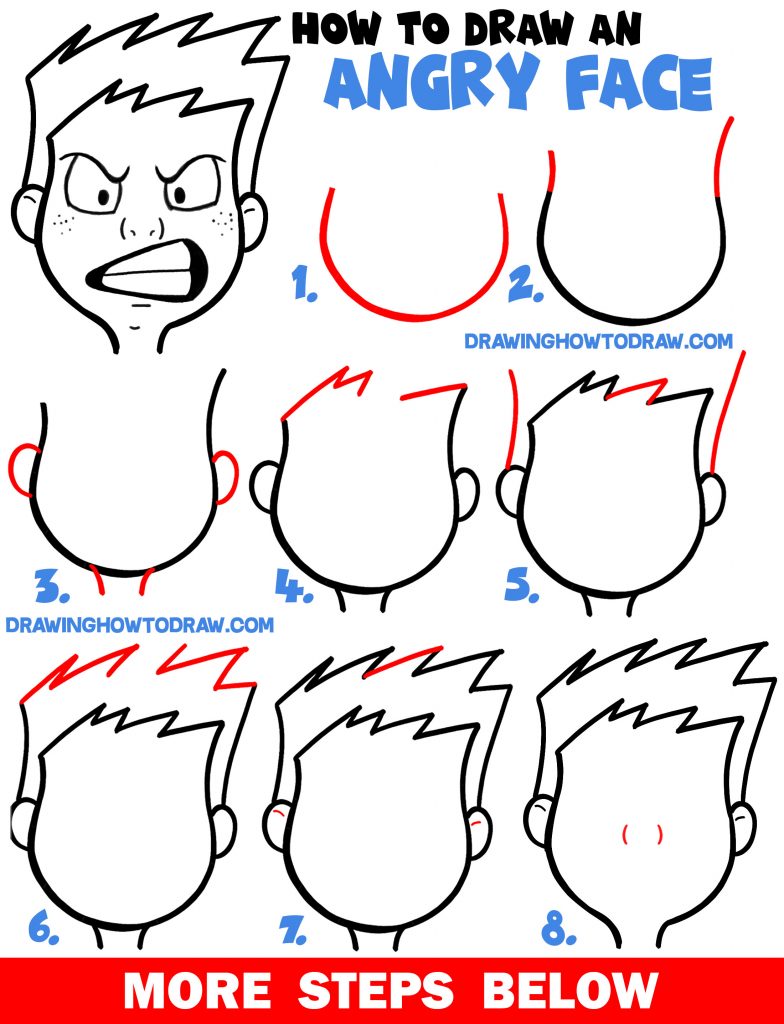 HOW TO DRAW AN
ANGRY FACE

1.

2.

DRAWINGHOWTODRAW.COM

3.

4.

5.

DRAWINGHOWTODRAW.COM

6.

7.

8.

MORE STEPS BELOW