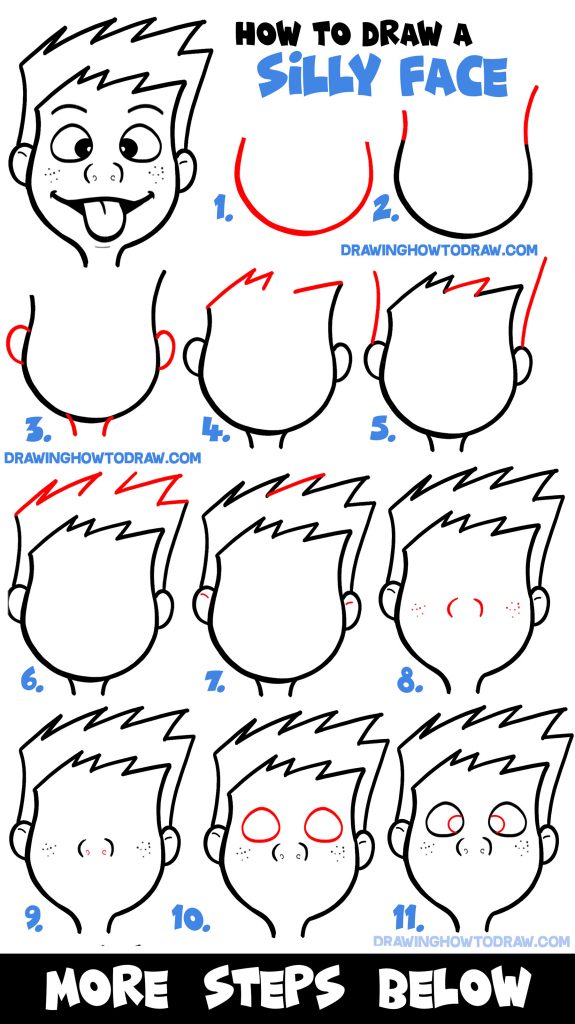 HOW TO DRAW A
SILLY FACE

1.
2.
DRAWINGHOWTODRAW.COM

3.
4.
5.
DRAWINGHOWTODRAW.COM

6.
7.
8.

9.
10.
11.
DRAWINGHOWTODRAW.COM

MORE STEPS BELOW