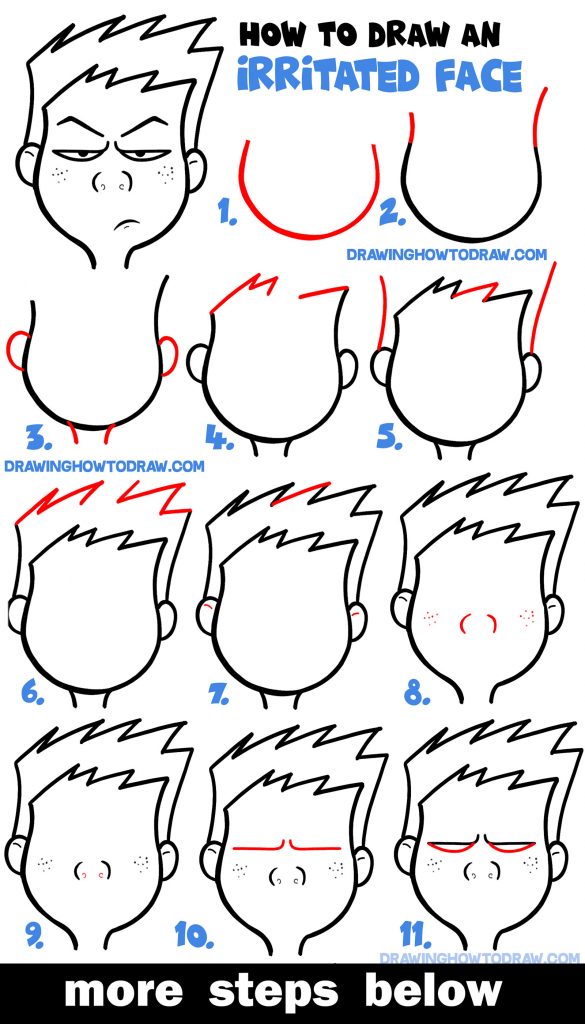 HOW TO DRAW AN
IRRITATED FACE

1.

2.

DRAWINGHOWTODRAW.COM

3.

4.

5.

DRAWINGHOWTODRAW.COM

6.

7.

8.

9.

10.

11.

DRAWINGHOWTODRAW.COM

more steps below