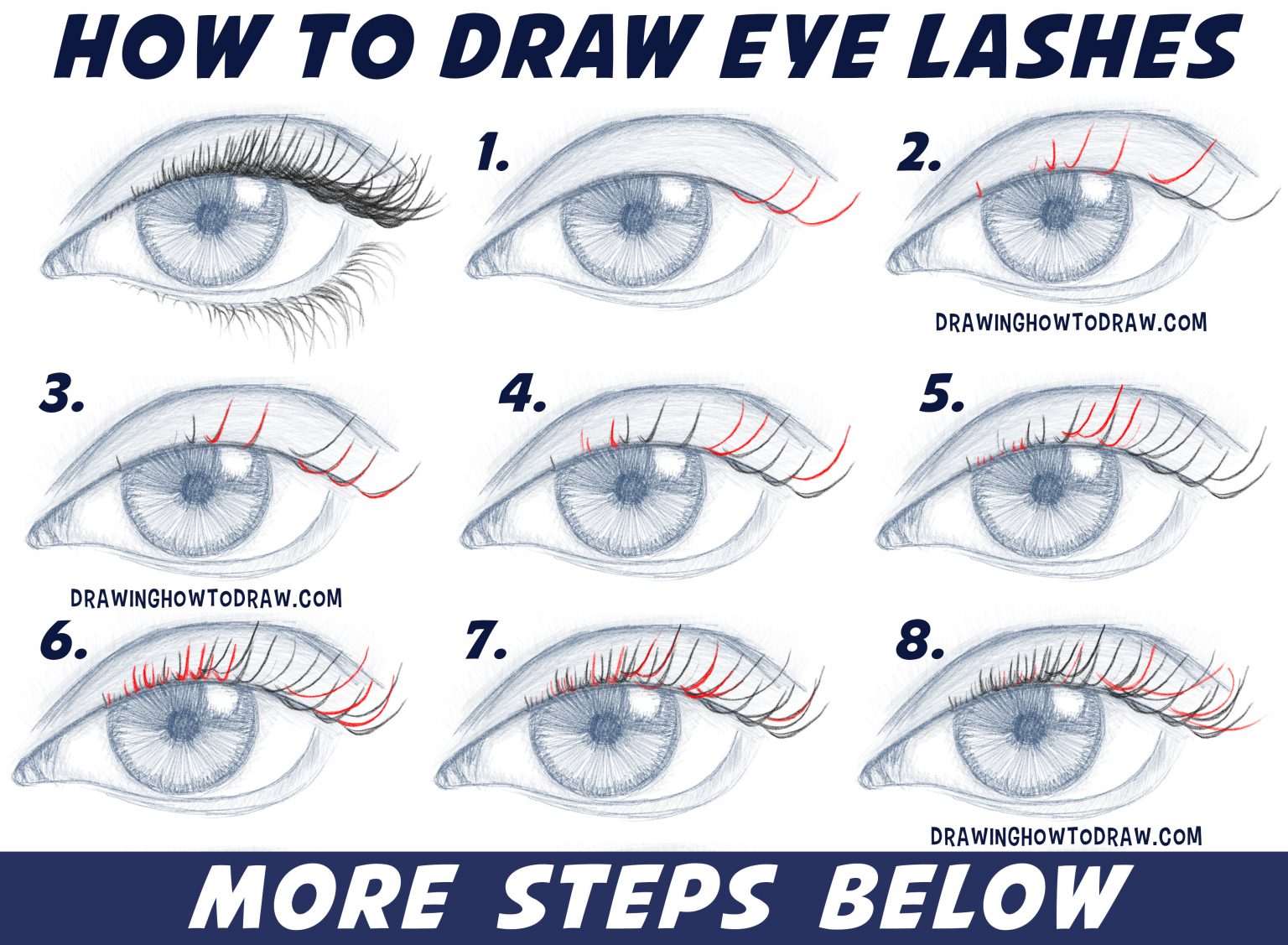 HOW TO DRAW EYE LASHES

1.

2.

DRAWINGHOWTODRAW.COM

3.

4.

5.

DRAWINGHOWTODRAW.COM

6.

7.

8.

DRAWINGHOWTODRAW.COM

MORE STEPS BELOW