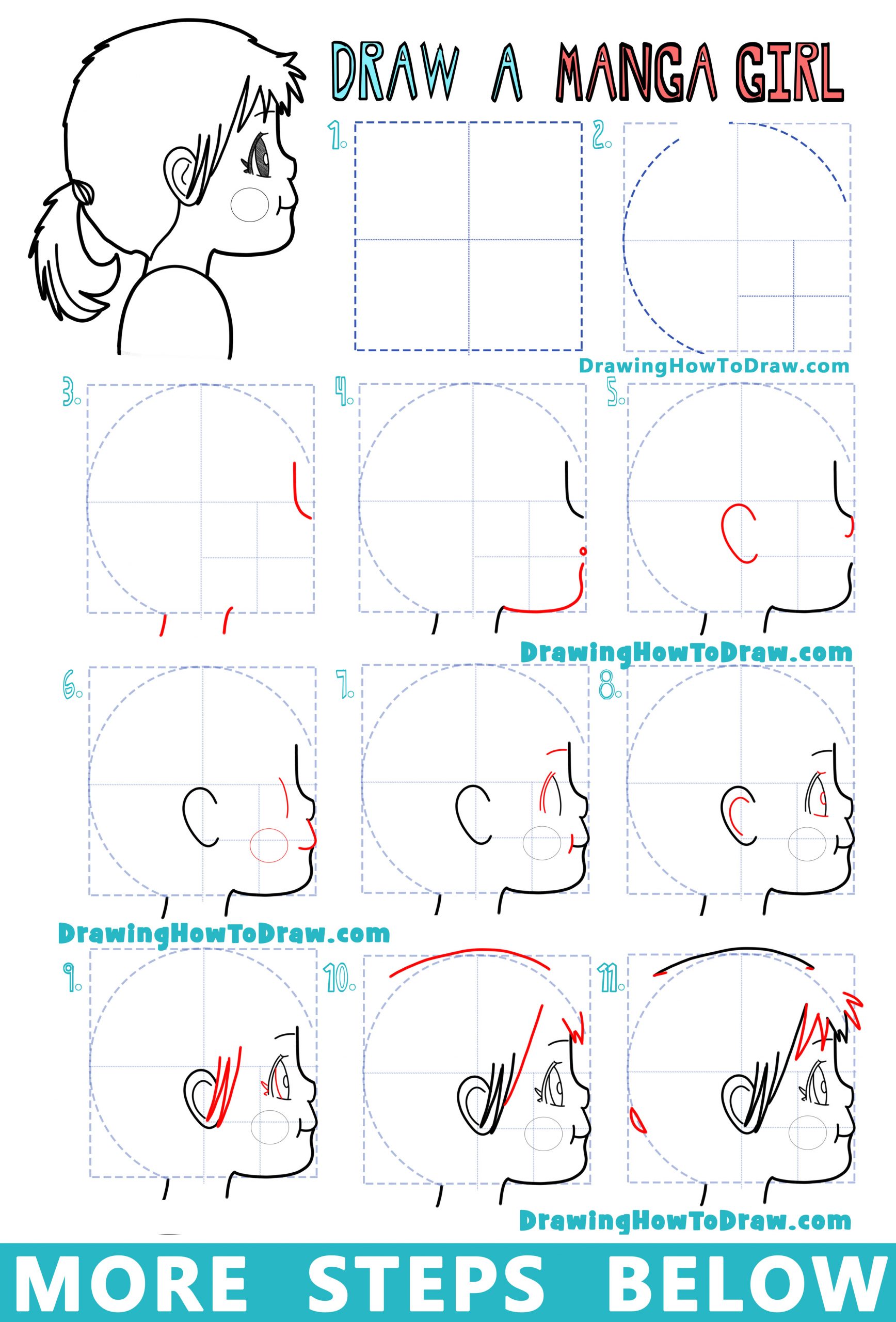 DRAW A MANGA GIRL

1.

2.

DrawingHowToDraw.com

3.

4.

5.

DrawingHowToDraw.com

6.

7.

8.

DrawingHowToDraw.com

9.

10.

11.

DrawingHowToDraw.com

MORE STEPS BELOW