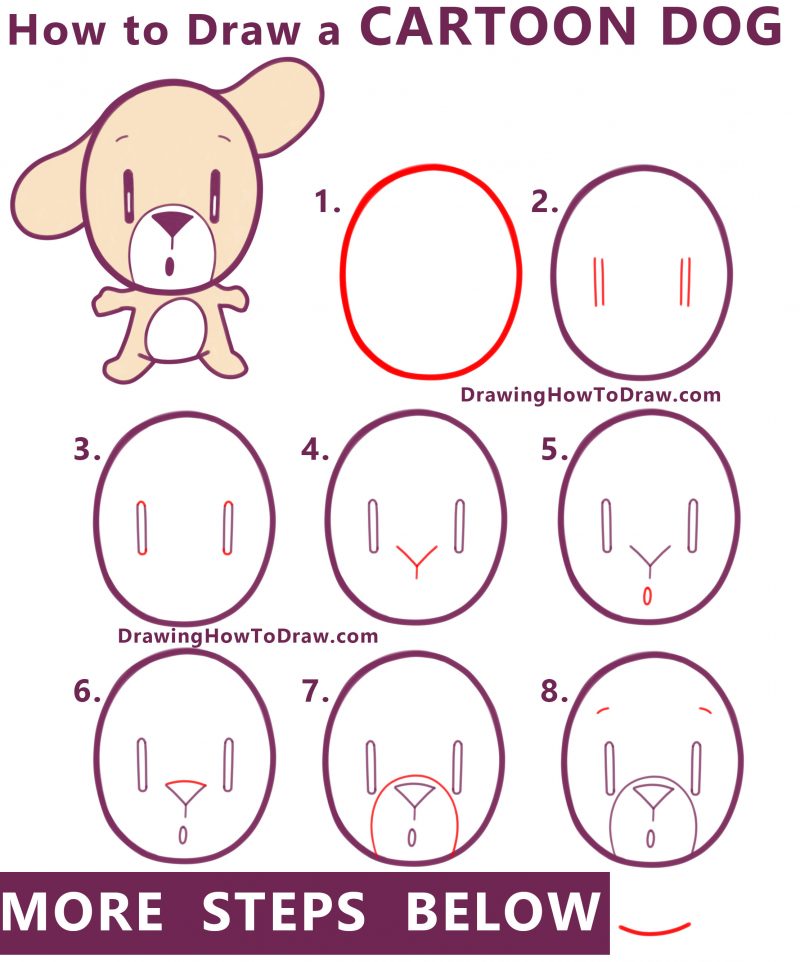 How to Draw a CARTOON DOG

1.

2.

DrawingHowToDraw.com

3.

4.

5.

DrawingHowToDraw.com

6.

7.

8.

MORE STEPS BELOW