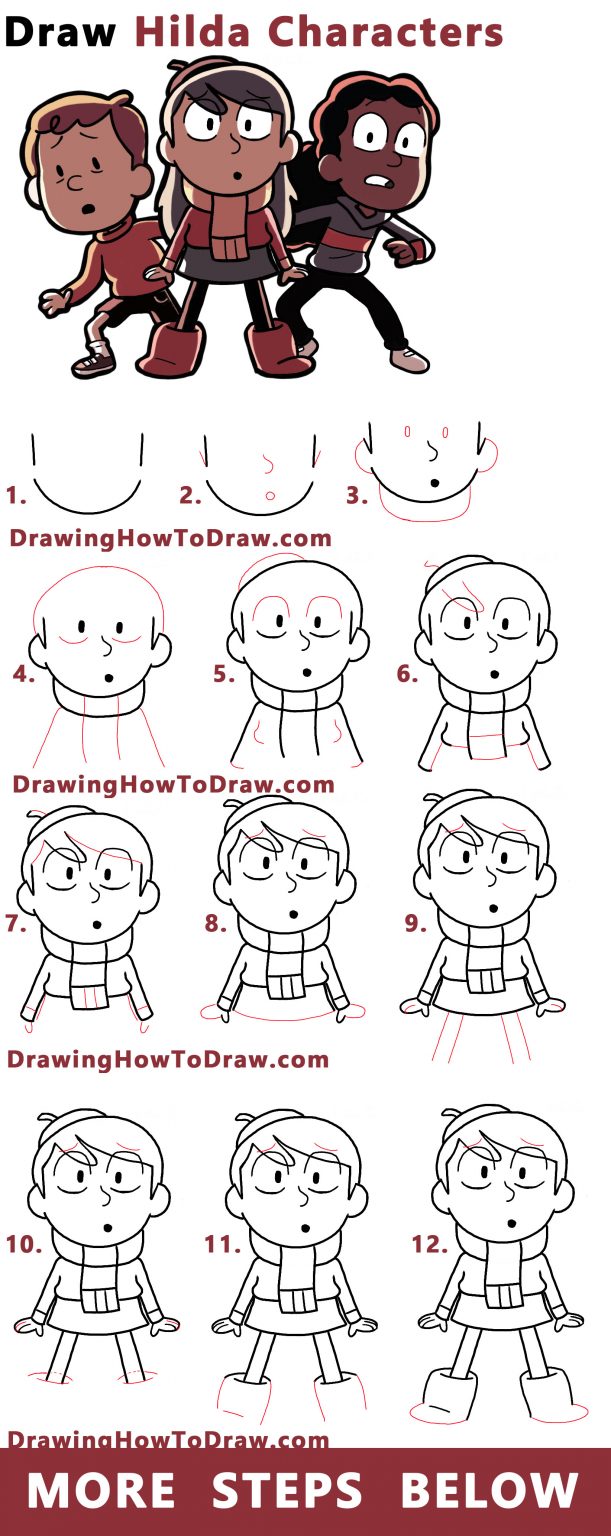 Draw Hilda Characters

1. 2. 3.

DrawingHowToDraw.com

4. 5. 6.

DrawingHowToDraw.com

7. 8. 9.

DrawingHowToDraw.com

10. 11. 12.

DrawingHowToDraw.com

MORE STEPS BELOW