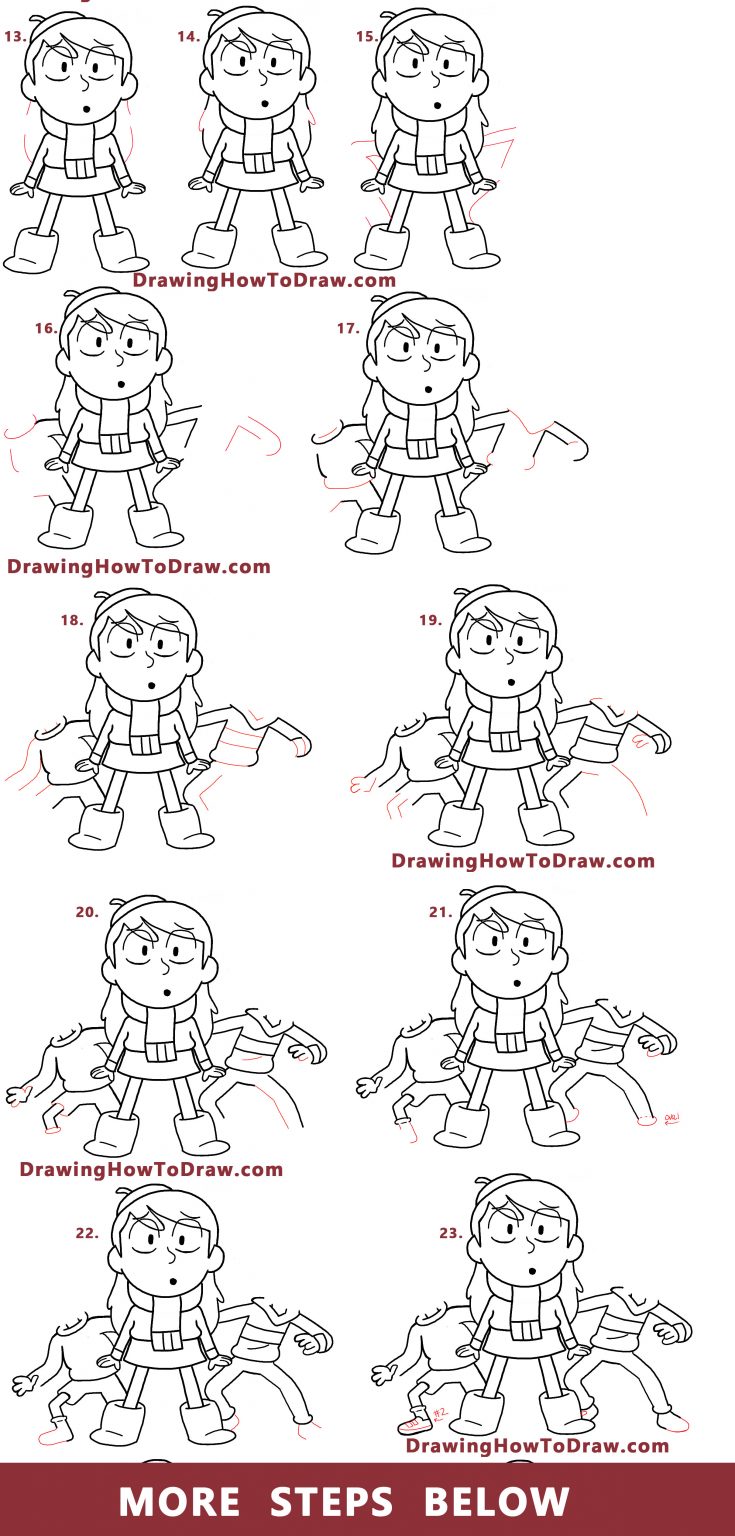 13.

14.

15.

DrawingHowToDraw.com

16.

17.

DrawingHowToDraw.com

18.

19.

DrawingHowToDraw.com

20.

21.

DrawingHowToDraw.com

22.

23.

#2

DrawingHowToDraw.com

MORE STEPS BELOW