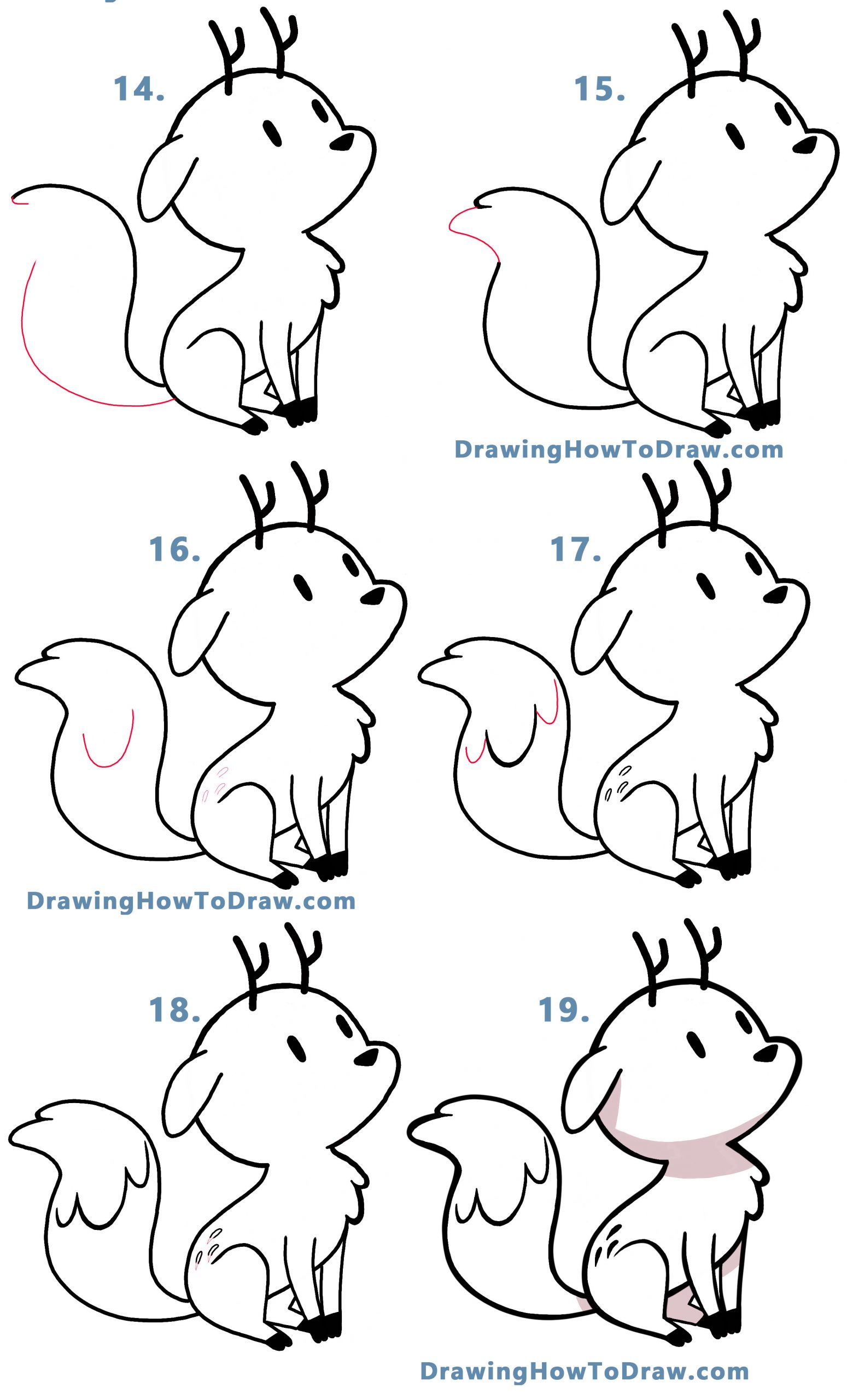 14.

15.

DrawingHowToDraw.com

16.

17.

DrawingHowToDraw.com

18.

19.

DrawingHowToDraw.com