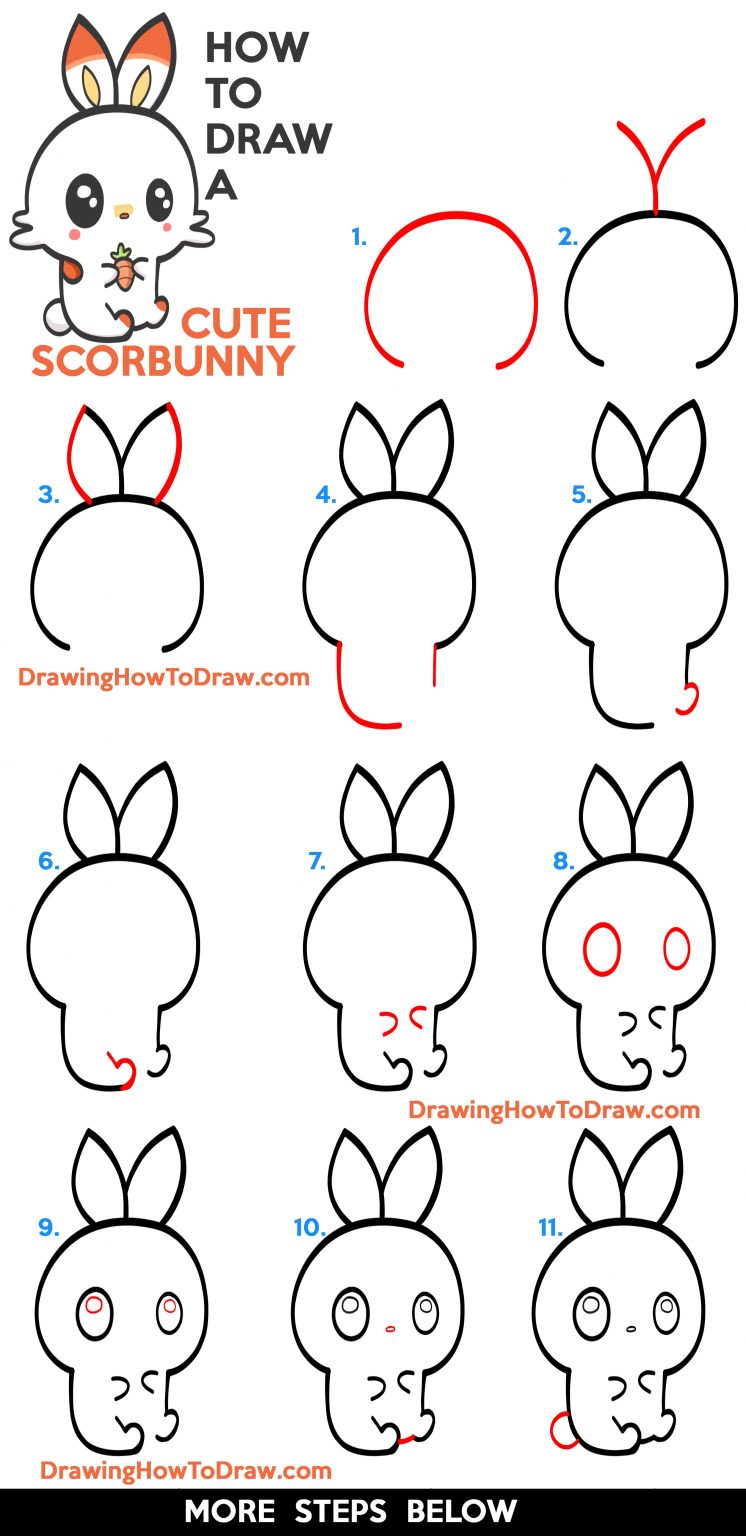 HOW TO DRAW A CUTE SCORBUNNY

1.

2.

3.

4.

5.

DrawingHowToDraw.com

6.

7.

8.

DrawingHowToDraw.com

9.

10.

11.

DrawingHowToDraw.com

MORE STEPS BELOW