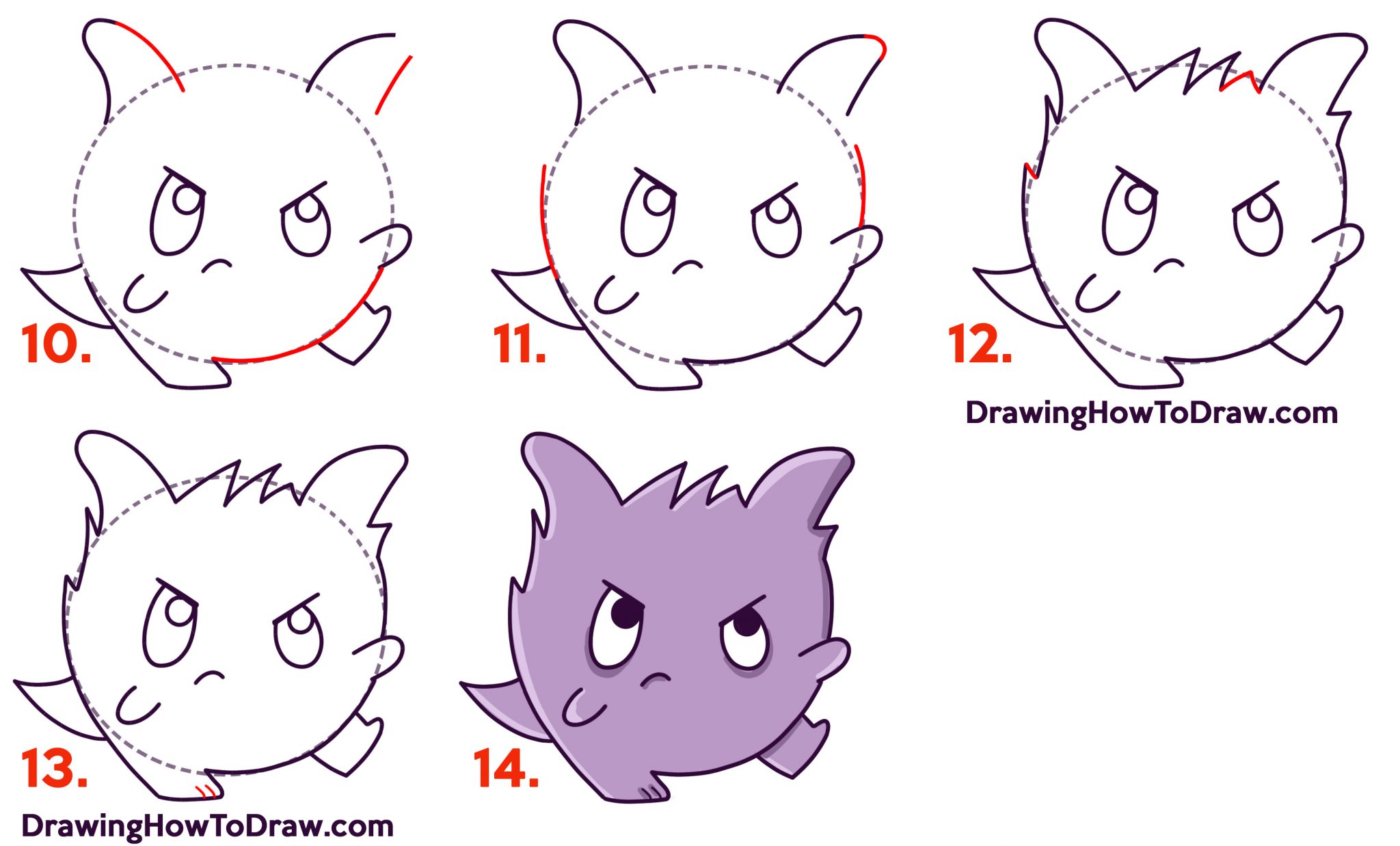 10.

11.

12.

DrawingHowToDraw.com

13.

14.

DrawingHowToDraw.com