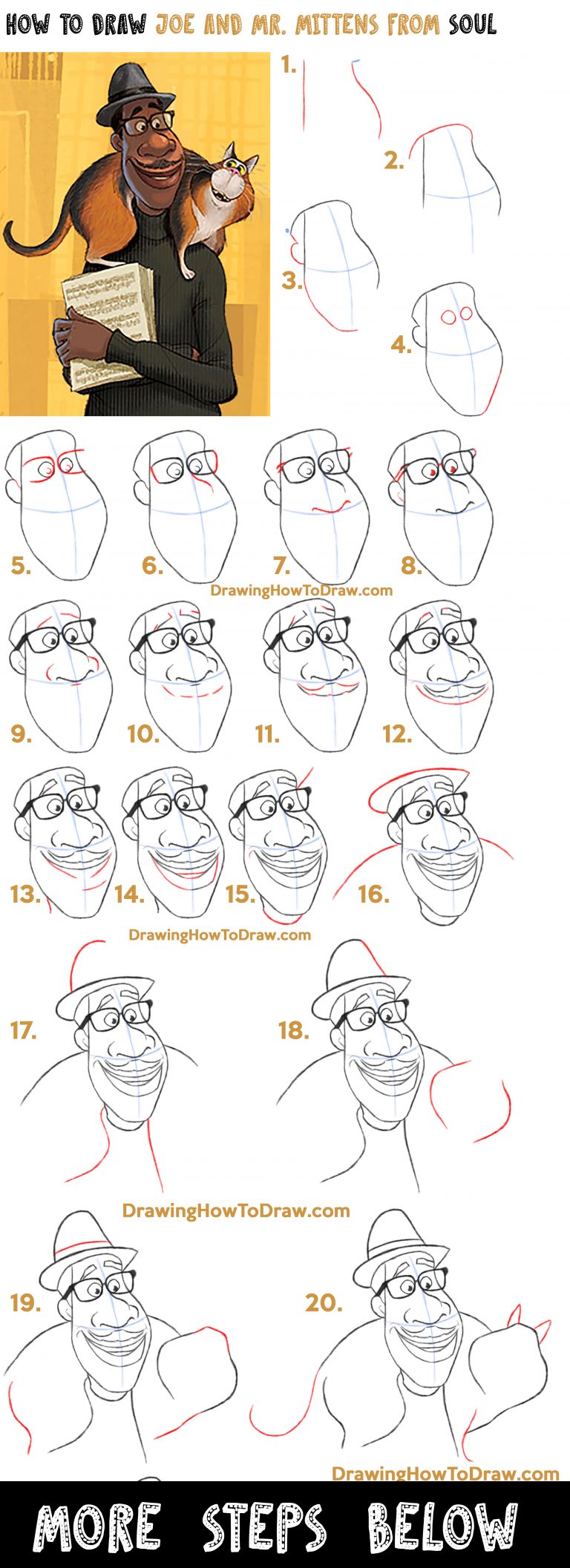 HOW TO DRAW JOE AND MR. MITTENS FROM SOUL

1.

2.

3.

4.

5.

6.

7.

8.

DrawingHowToDraw.com

9.

10.

11.

12.

13.

14.

15.

16.

DrawingHowToDraw.com

17.

18.

DrawingHowToDraw.com

19.

20.

DrawingHowToDraw.com

MORE STEPS BELOW