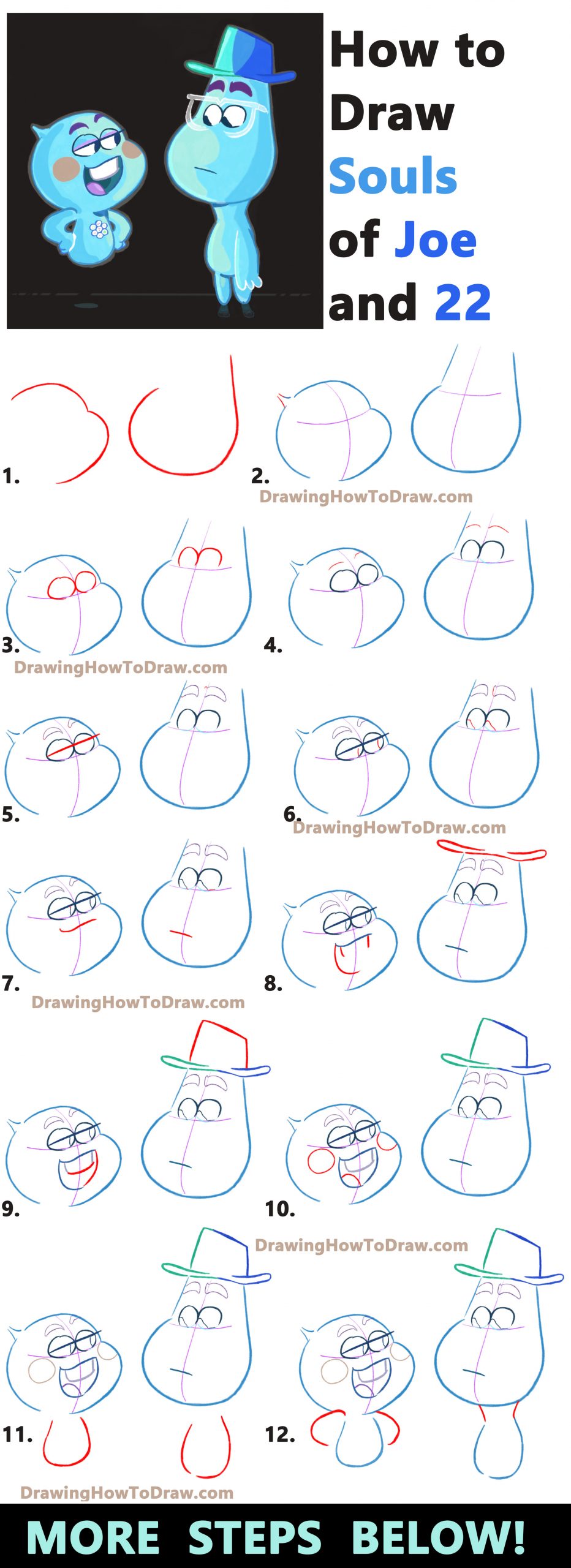 How to Draw Souls of Joe and 22

1.

2.

DrawingHowToDraw.com

3.

4.

DrawingHowToDraw.com

5.

6.

DrawingHowToDraw.com

7.

8.

DrawingHowToDraw.com

9.

10.

DrawingHowToDraw.com

11.

12.

DrawingHowToDraw.com

MORE STEPS BELOW!