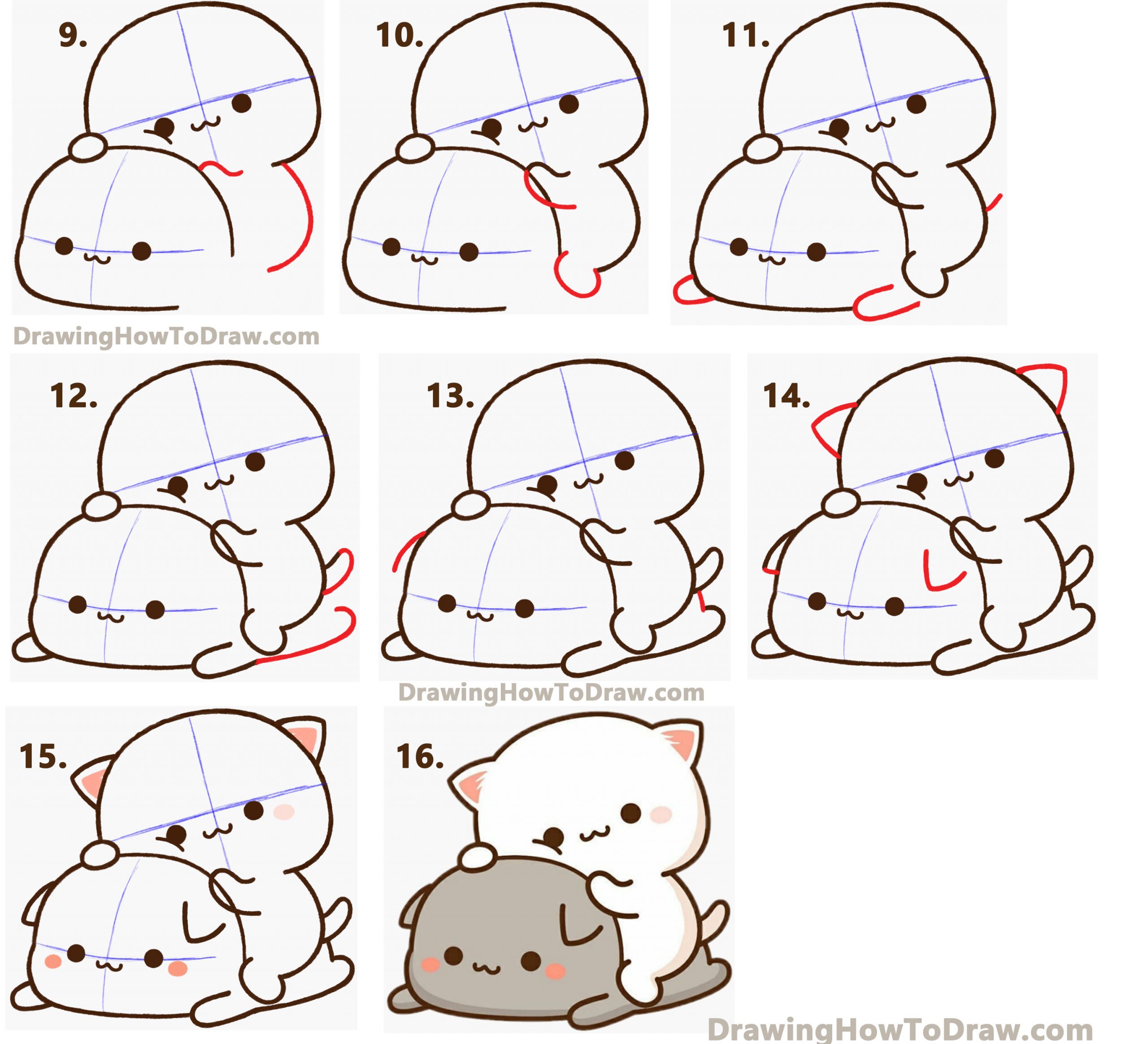 9.

10.

11.

DrawingHowToDraw.com

12.

13.

14.

DrawingHowToDraw.com

15.

16.

DrawingHowToDraw.com