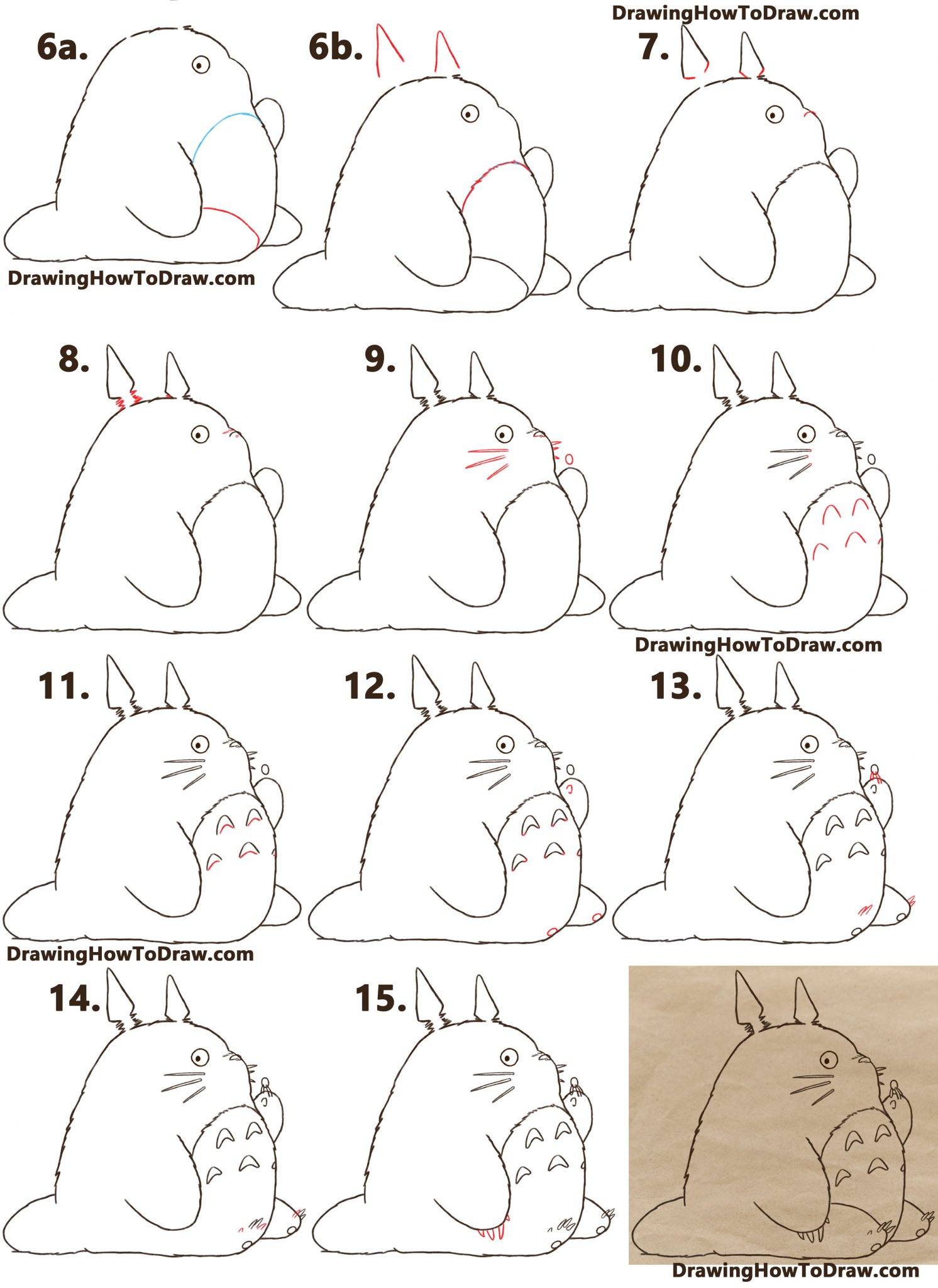 DrawingHowToDraw.com

6a.

6b.

7.

DrawingHowToDraw.com

8.

9.

10.

DrawingHowToDraw.com

11.

12.

13.

DrawingHowToDraw.com

14.

15.

DrawingHowToDraw.com