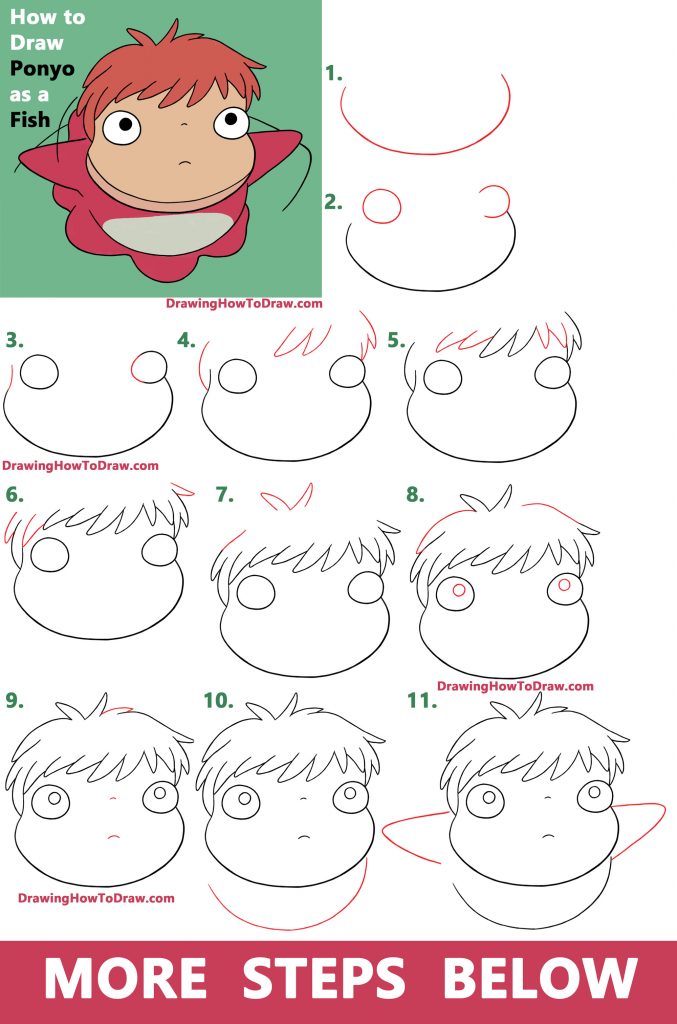 How to Draw Ponyo as a Fish

DrawingHowToDraw.com

1.

2.

3.

4.

5.

DrawingHowToDraw.com

6.

7.

8.

DrawingHowToDraw.com

9.

10.

11.

DrawingHowToDraw.com

MORE STEPS BELOW