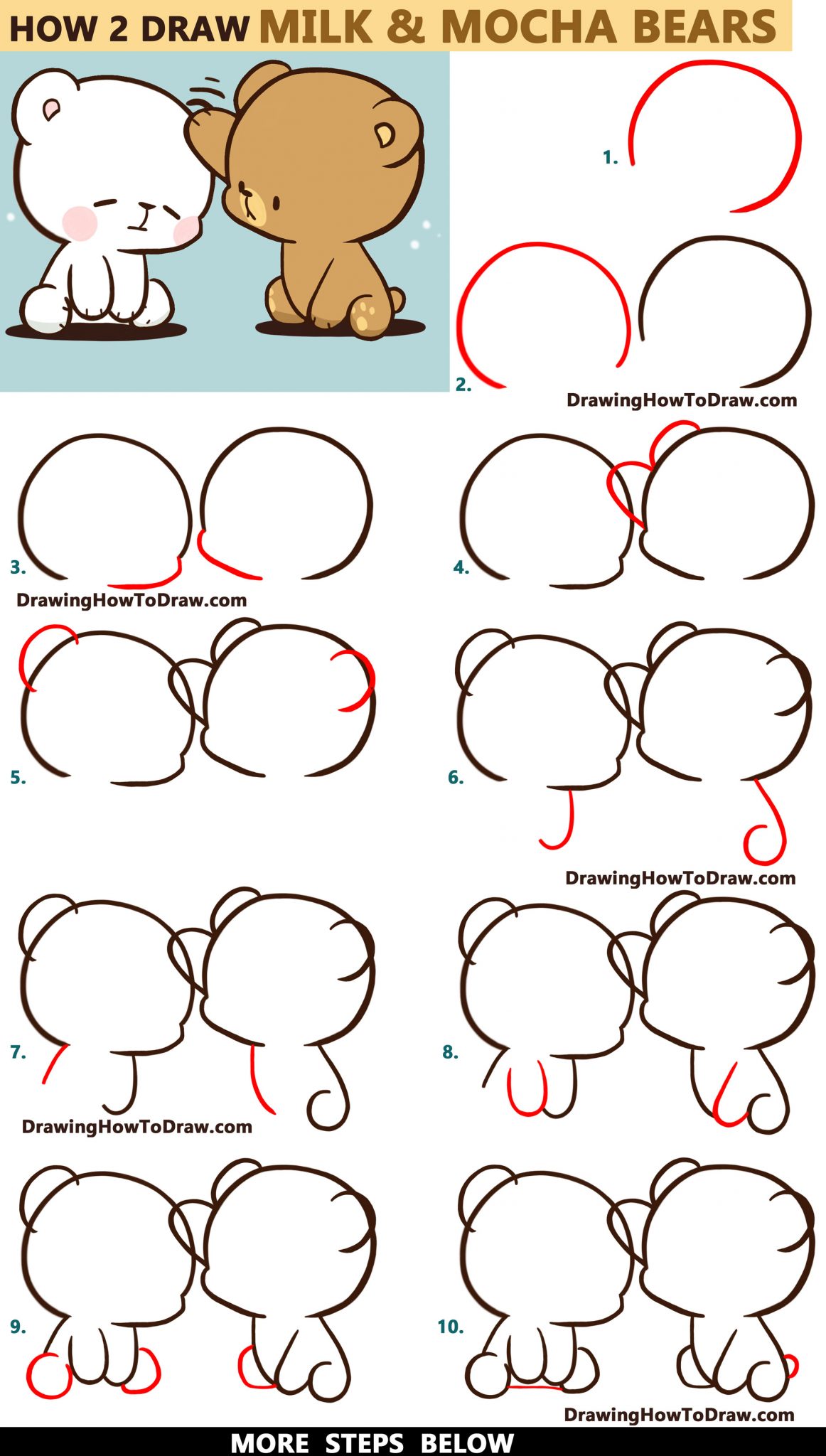 HOW 2 DRAW MILK & MOCHA BEARS

1.

2.

DrawingHowToDraw.com

3.

DrawingHowToDraw.com

4.

5.

6.

DrawingHowToDraw.com

7.

DrawingHowToDraw.com

8.

9.

10.

DrawingHowToDraw.com

MORE STEPS BELOW