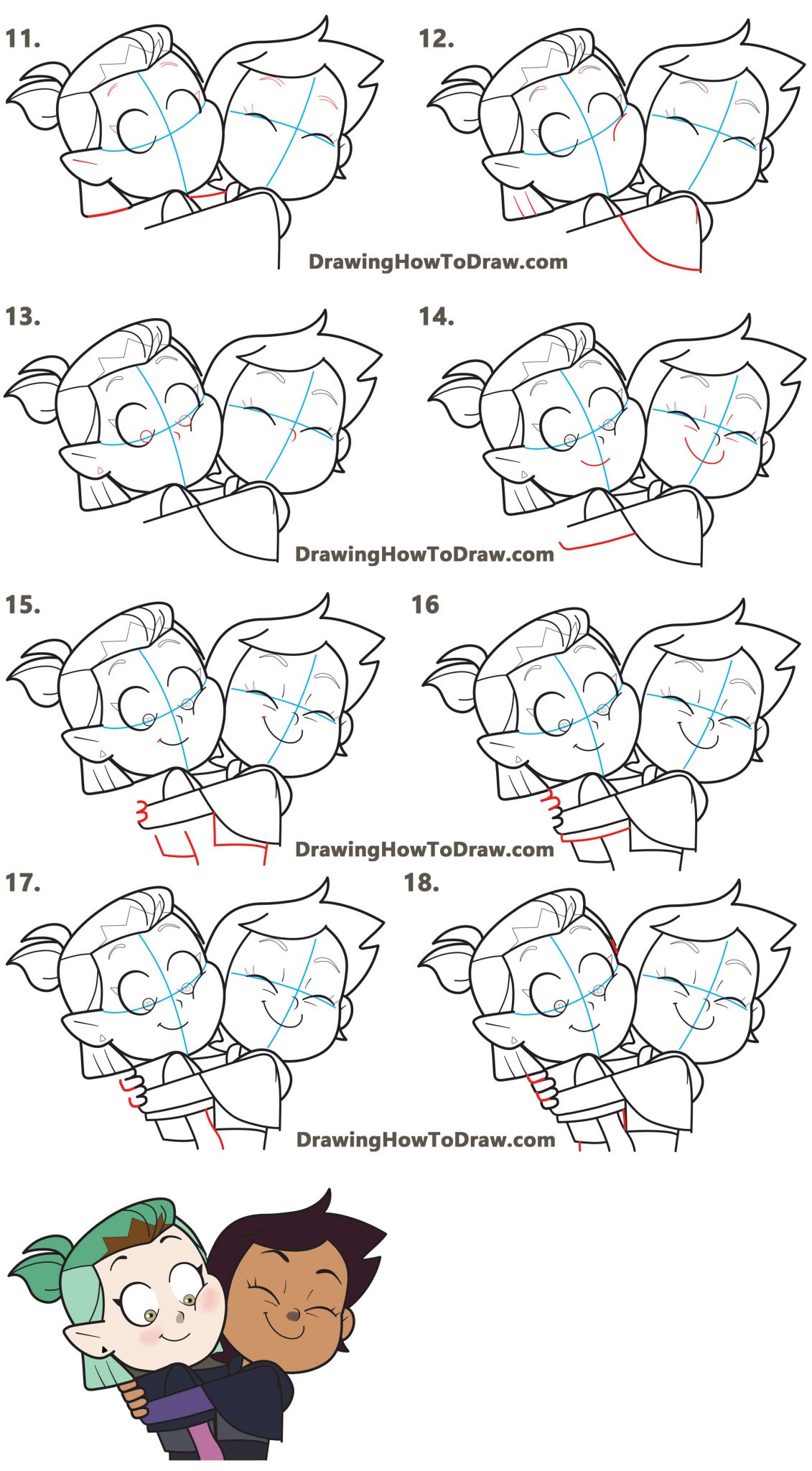 11.

12.

DrawingHowToDraw.com

13.

14.

DrawingHowToDraw.com

15.

16

DrawingHowToDraw.com

17.

18.

DrawingHowToDraw.com