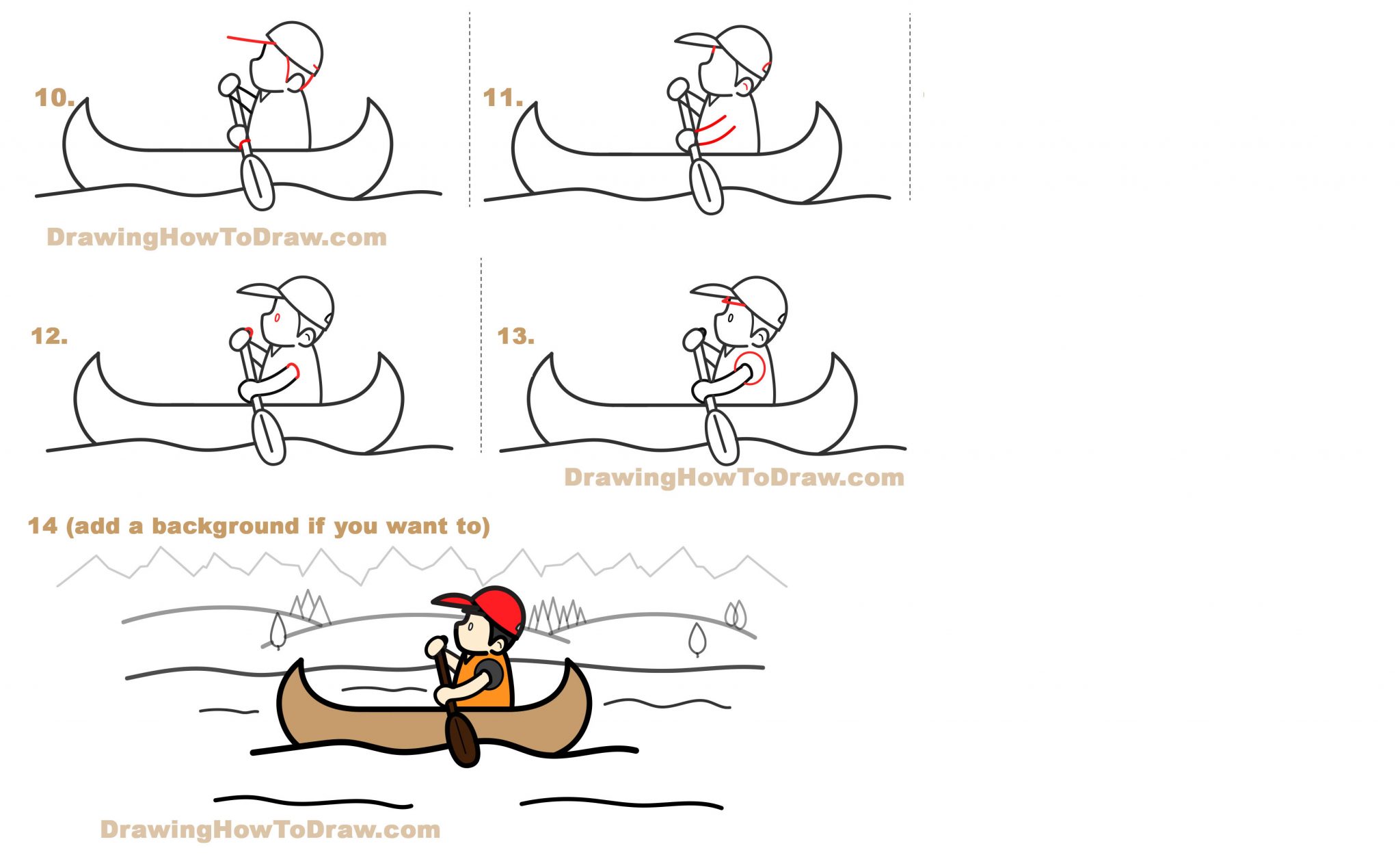 10.

11.

DrawingHowToDraw.com

12.

13.

DrawingHowToDraw.com

14 (add a background if you want to)

DrawingHowToDraw.com