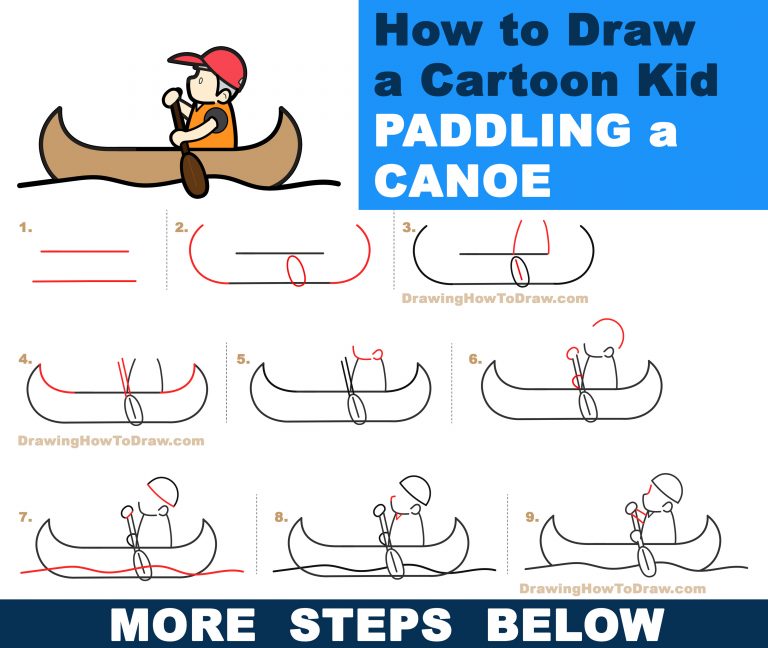 How to Draw a Cartoon Kid PADDLING a CANOE

1.

2.

3.

DrawingHowToDraw.com

4.

5.

6.

DrawingHowToDraw.com

7.

8.

9.

DrawingHowToDraw.com

MORE STEPS BELOW