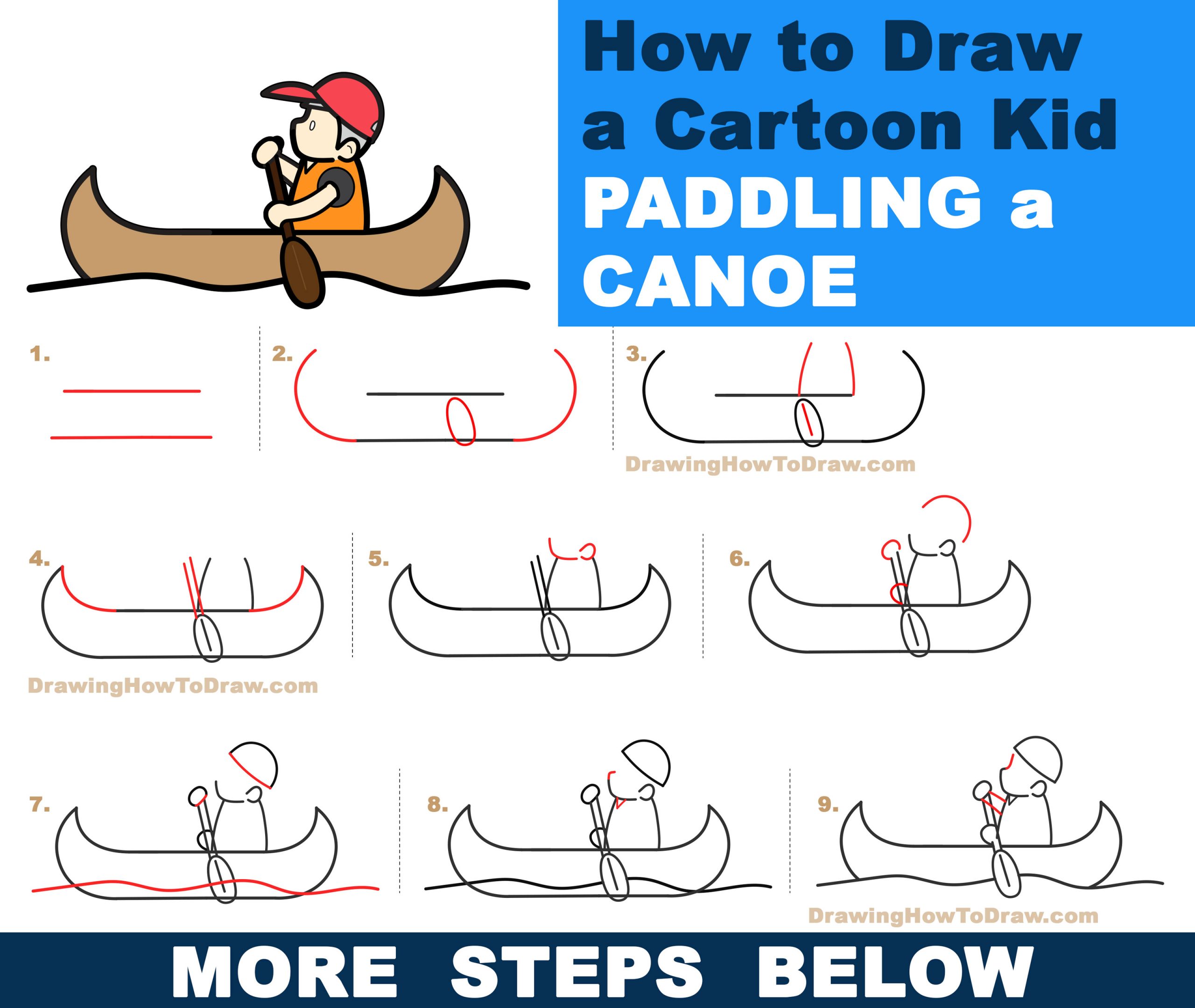 How to Draw a Cartoon Kid PADDLING a CANOE

1.

2.

3.

DrawingHowToDraw.com

4.

5.

6.

DrawingHowToDraw.com

7.

8.

9.

DrawingHowToDraw.com

MORE STEPS BELOW