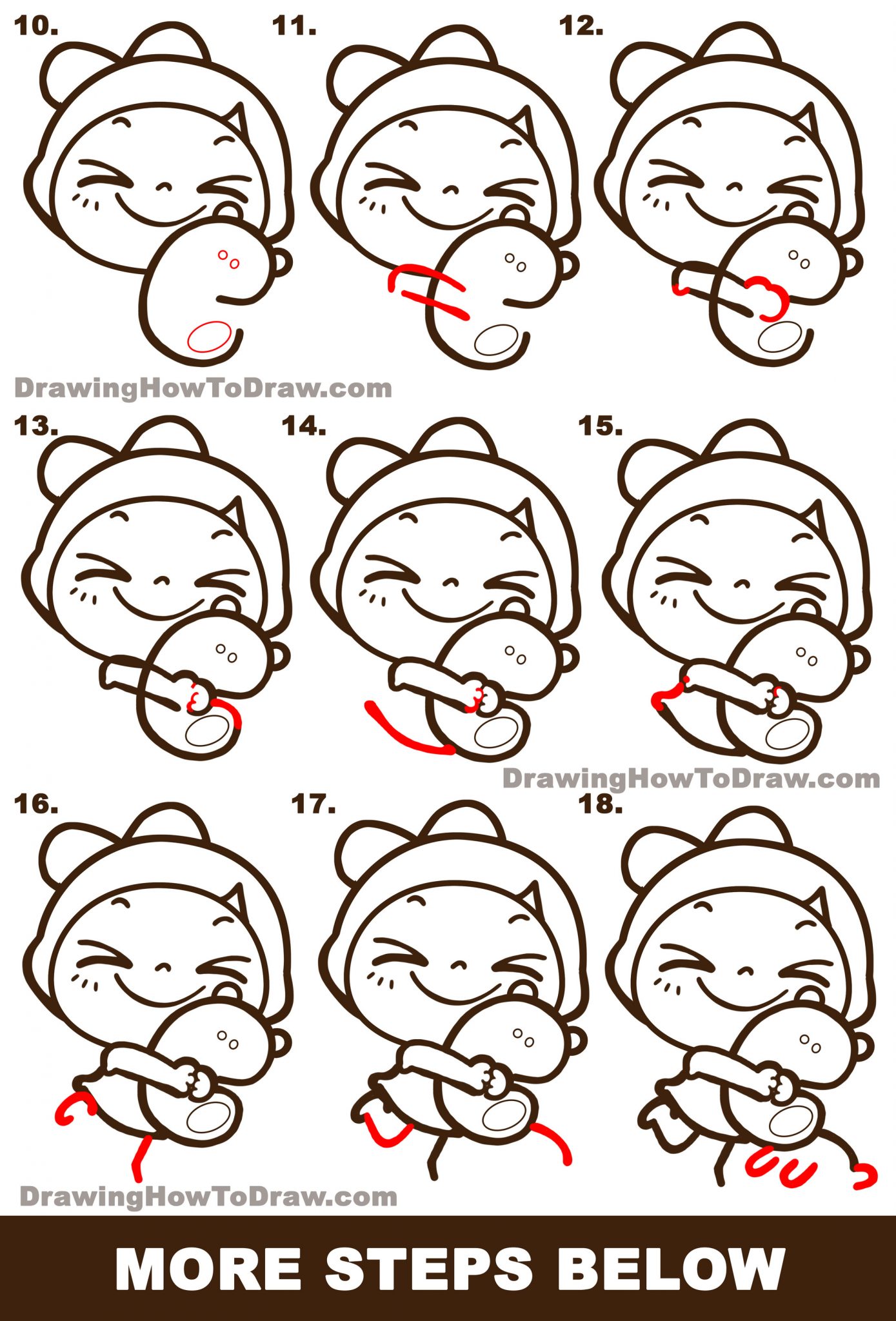 10.

11.

12.

DrawingHowToDraw.com

13.

14.

15.

DrawingHowToDraw.com

16.

17.

18.

DrawingHowToDraw.com

MORE STEPS BELOW