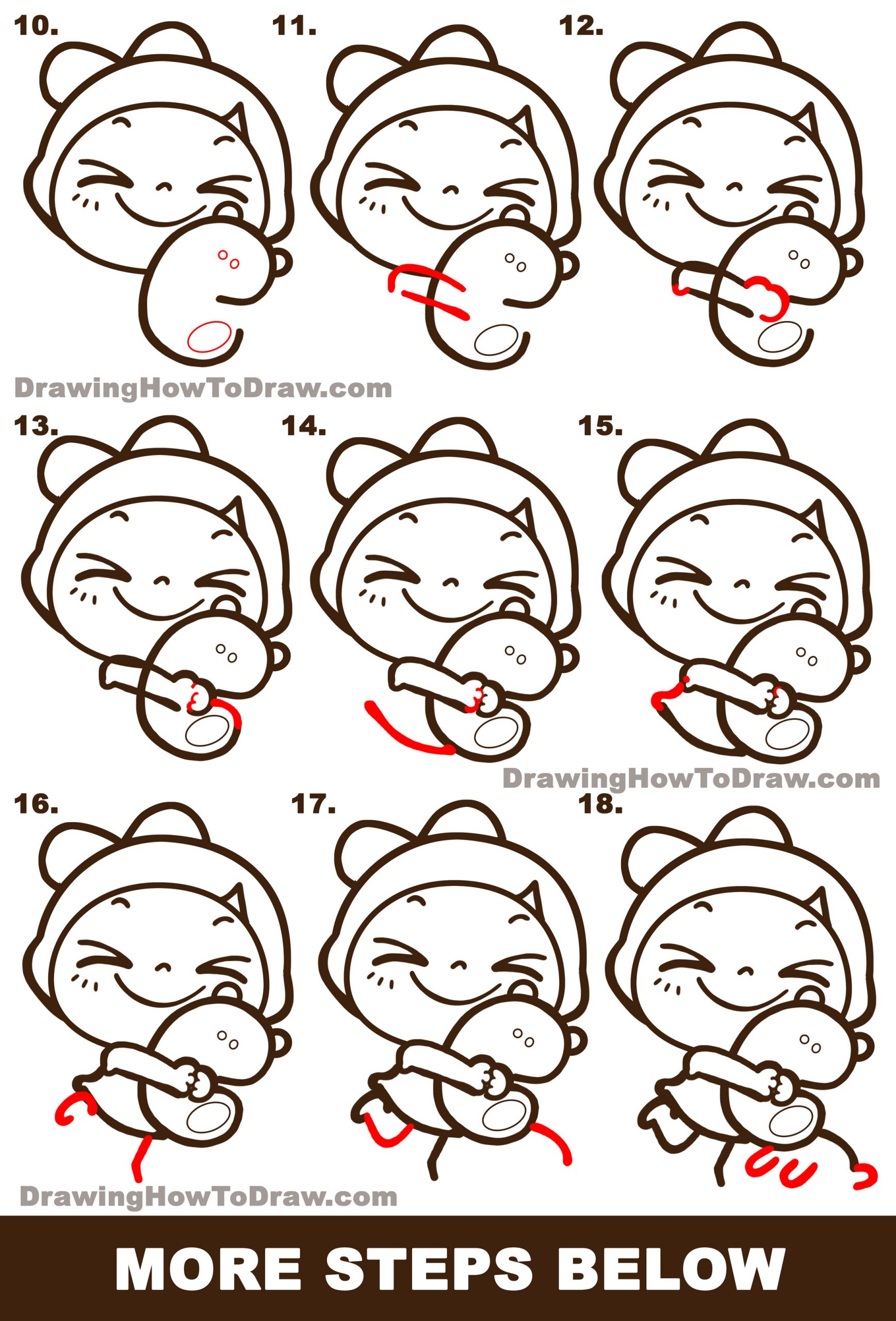 10.

11.

12.

DrawingHowToDraw.com

13.

14.

15.

DrawingHowToDraw.com

16.

17.

18.

DrawingHowToDraw.com

MORE STEPS BELOW