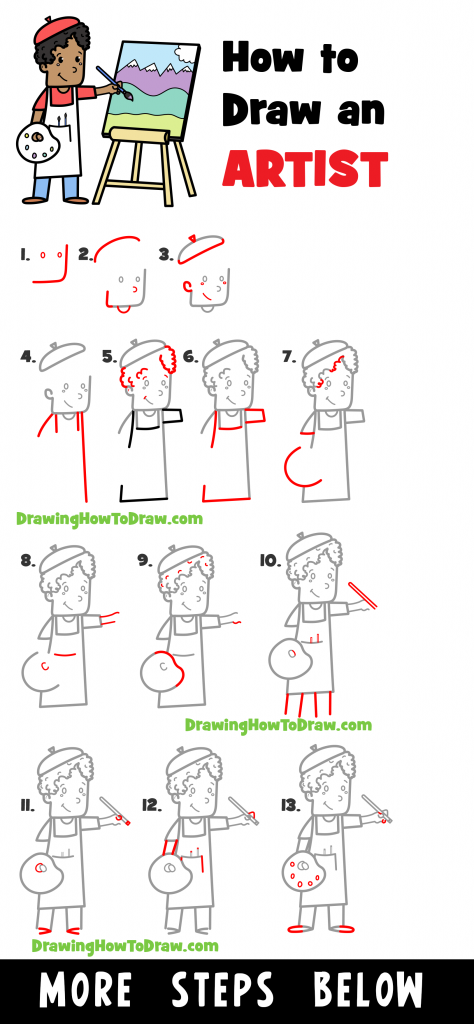 How to Draw an ARTIST

1. 2. 3.

4. 5. 6. 7.

DrawingHowToDraw.com

8. 9. 10.

DrawingHowToDraw.com

11. 12. 13.

DrawingHowToDraw.com

MORE STEPS BELOW