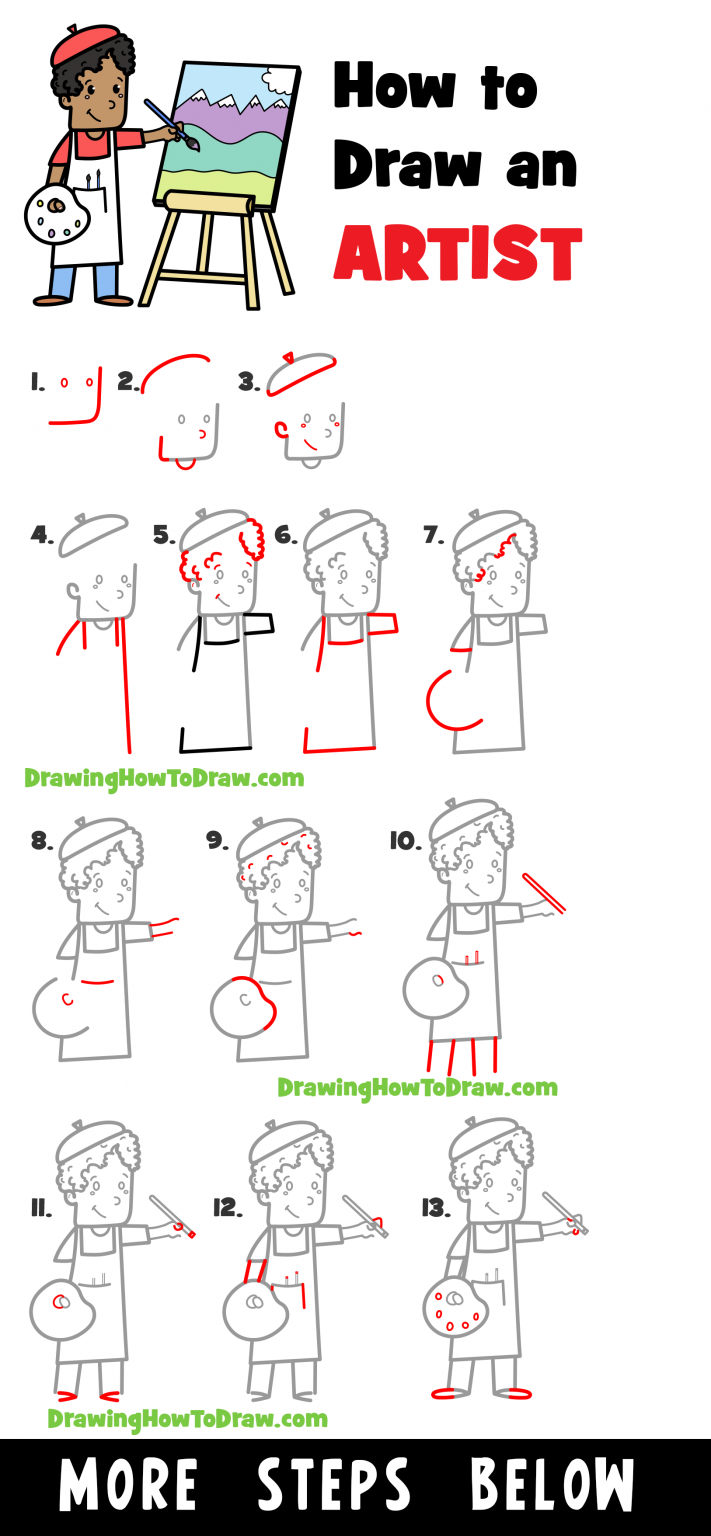 How to Draw an ARTIST

1. 2. 3.

4. 5. 6. 7.

DrawingHowToDraw.com

8. 9. 10.

DrawingHowToDraw.com

11. 12. 13.

DrawingHowToDraw.com

MORE STEPS BELOW