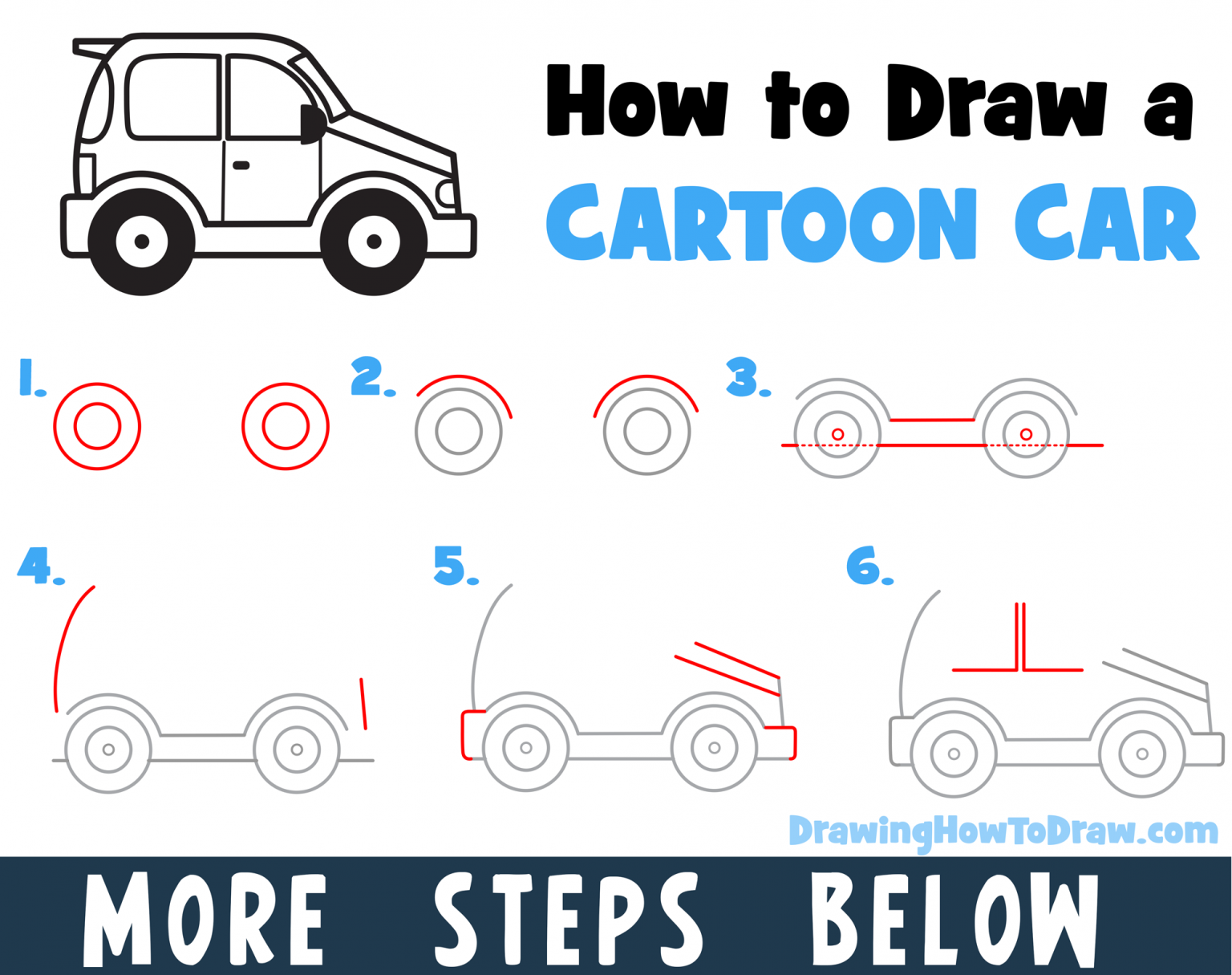 How to Draw a
CARTOON CAR

1.

2.

3.

4.

5.

6.

DrawingHowToDraw.com

MORE STEPS BELOW