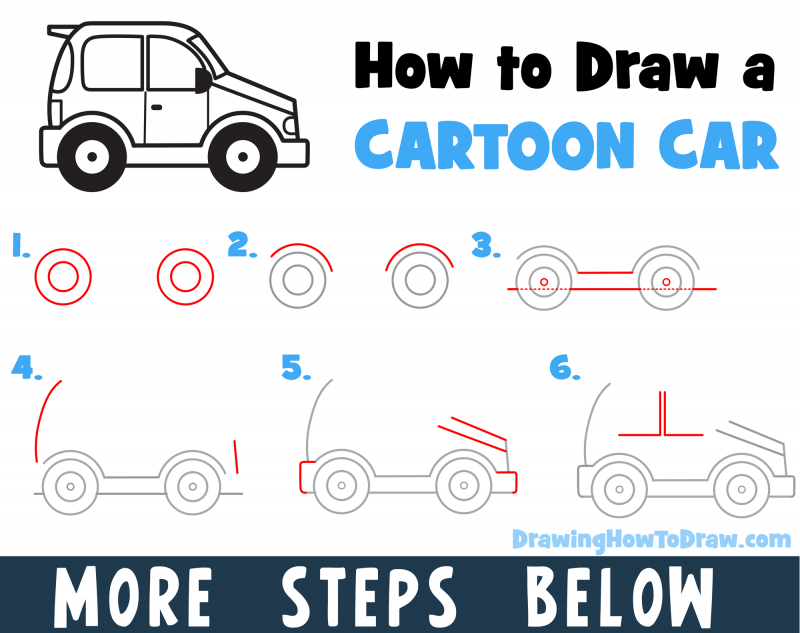 How to Draw a
CARTOON CAR

1.

2.

3.

4.

5.

6.

DrawingHowToDraw.com

MORE STEPS BELOW