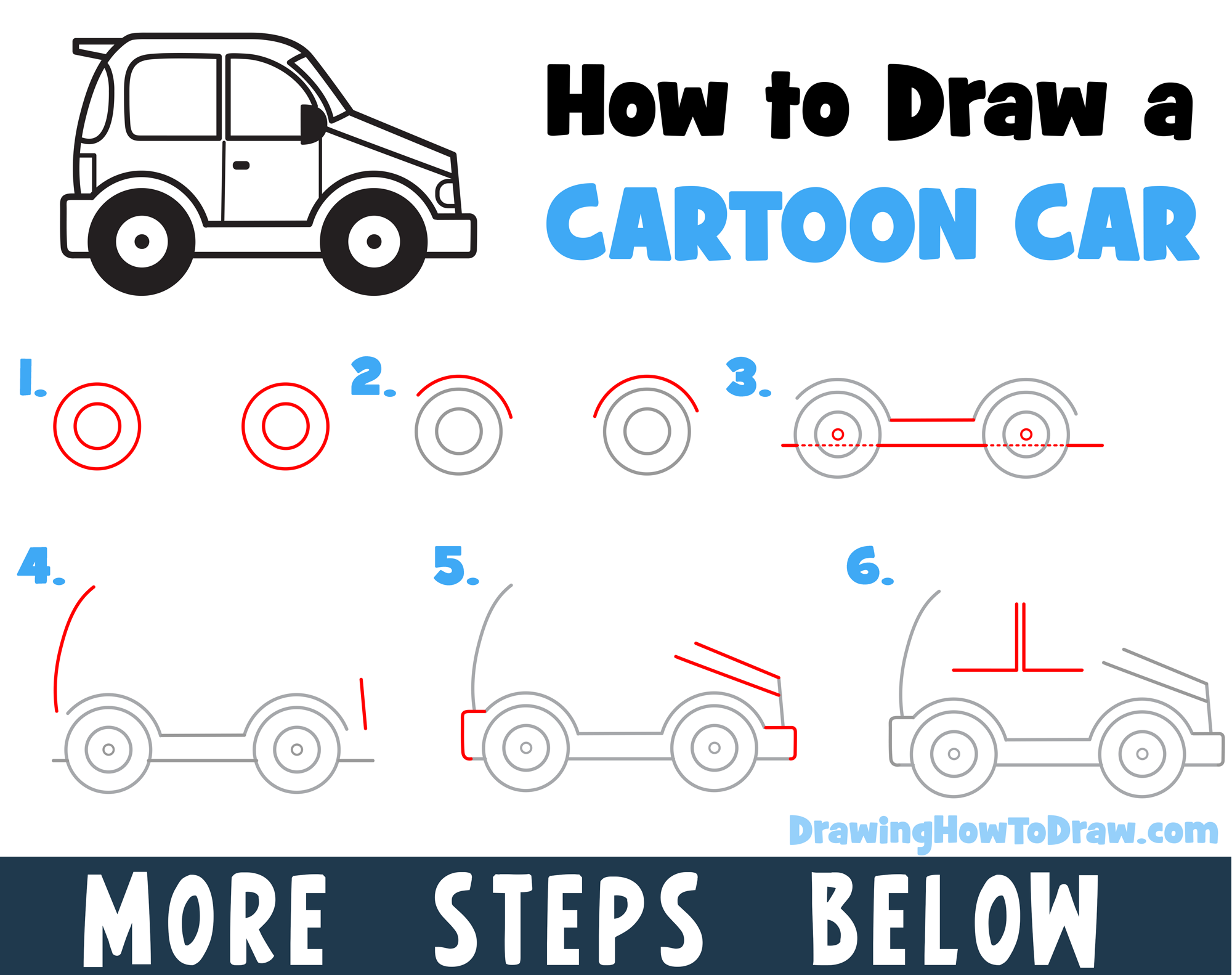 How to Draw a
CARTOON CAR

1.

2.

3.

4.

5.

6.

DrawingHowToDraw.com

MORE STEPS BELOW