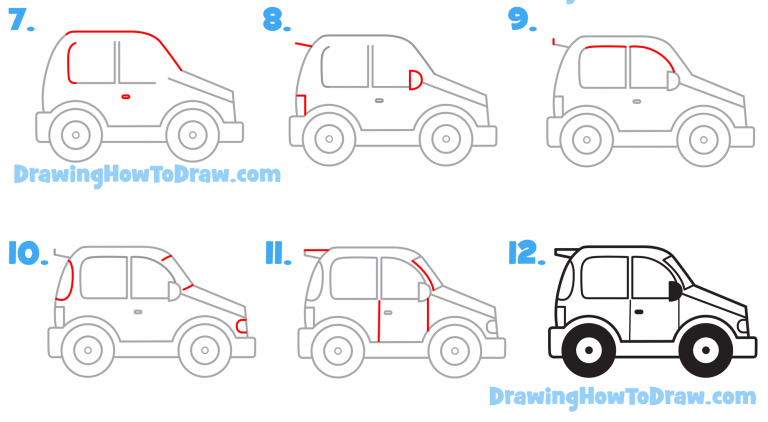 7.

8.

9.

DrawingHowToDraw.com

10.

11.

12.

DrawingHowToDraw.com