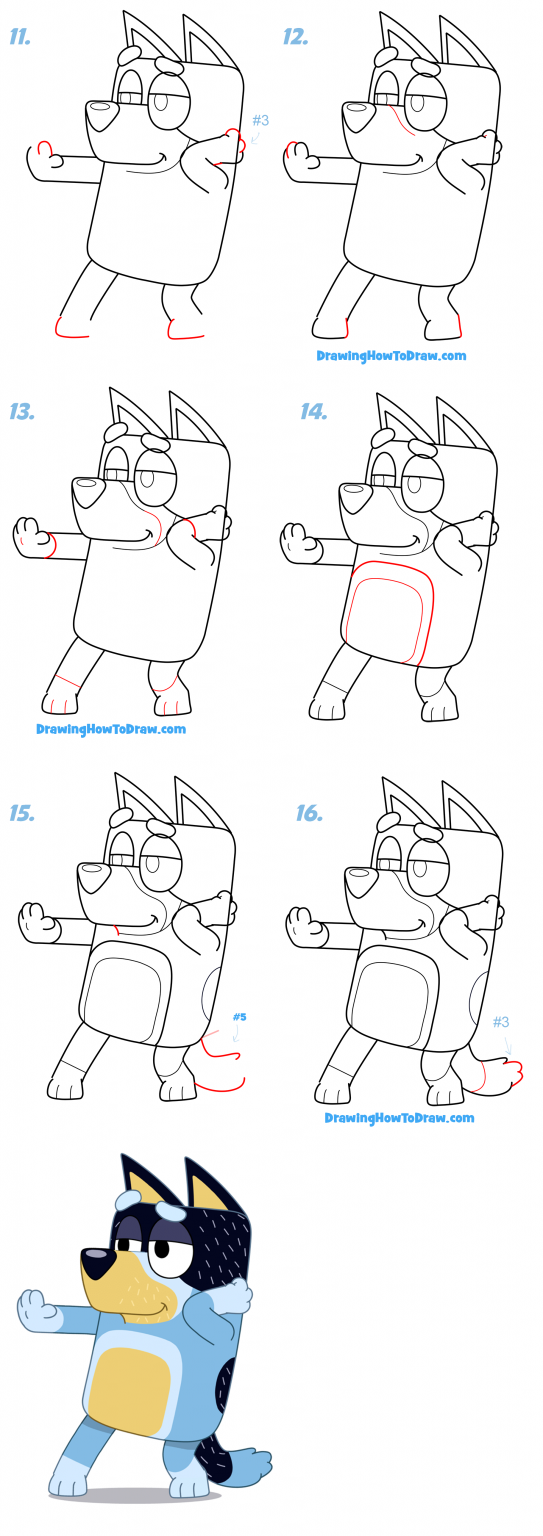 11.

#3

12.

DrawingHowToDraw.com

13.

DrawingHowToDraw.com

14.

15.

#5

16.

#3

DrawingHowToDraw.com