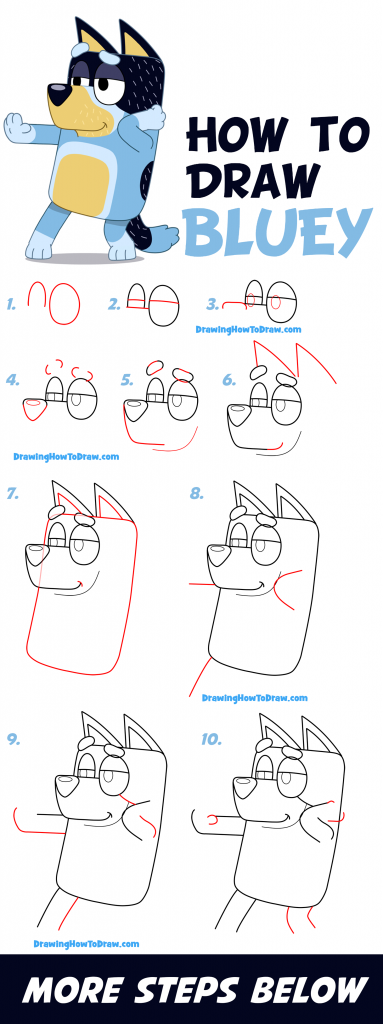 HOW TO DRAW BLUEY

1.
2.
3.
DrawingHowToDraw.com

4.
5.
6.
DrawingHowToDraw.com

7.
8.
DrawingHowToDraw.com

9.
10.
DrawingHowToDraw.com

MORE STEPS BELOW