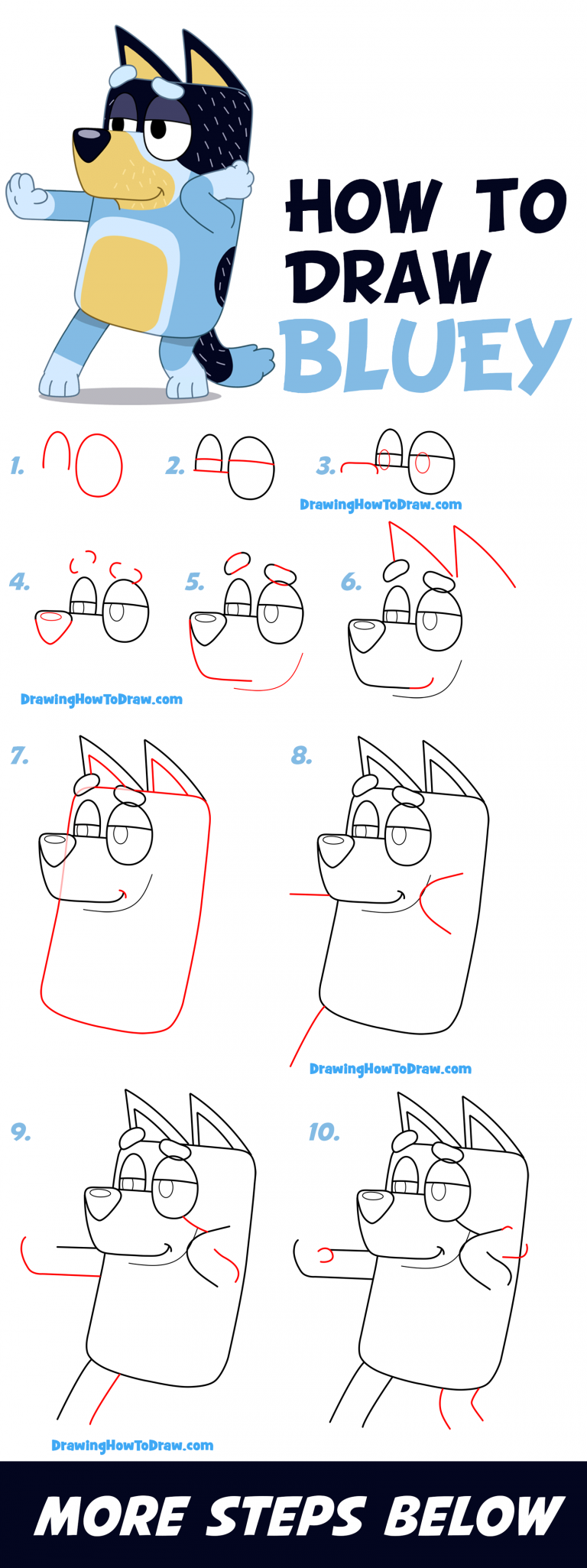 HOW TO DRAW BLUEY

1.

2.

3.

DrawingHowToDraw.com

4.

5.

6.

DrawingHowToDraw.com

7.

8.

DrawingHowToDraw.com

9.

10.

DrawingHowToDraw.com

MORE STEPS BELOW