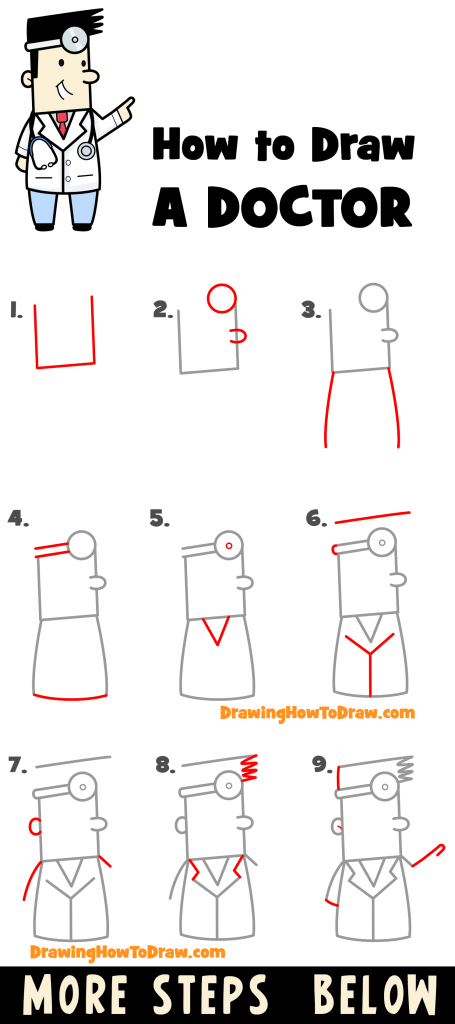 How to Draw
A DOCTOR

1.

2.

3.

4.

5.

6.

DrawingHowToDraw.com

7.

8.

9.

DrawingHowToDraw.com

MORE STEPS BELOW