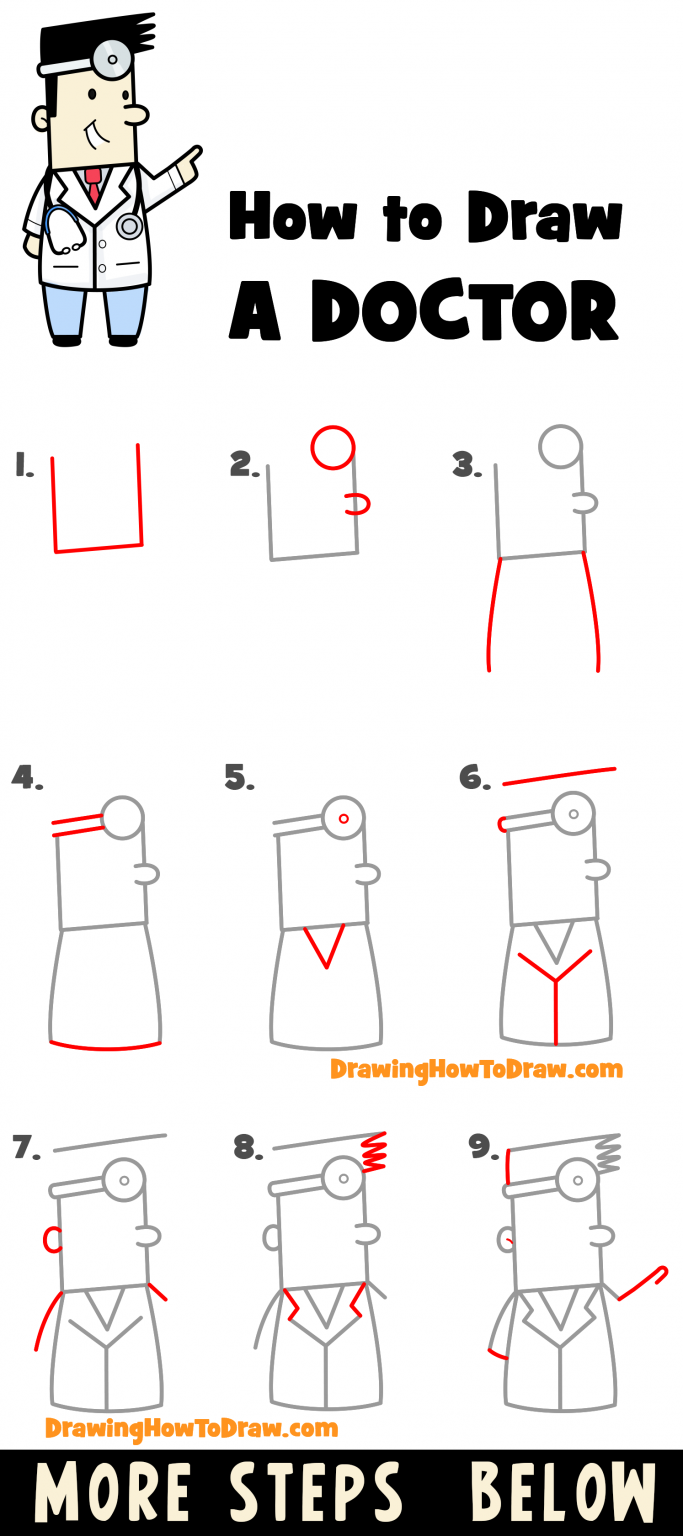 How to Draw A DOCTOR

1.

2.

3.

4.

5.

6.

DrawingHowToDraw.com

7.

8.

9.

DrawingHowToDraw.com

MORE STEPS BELOW