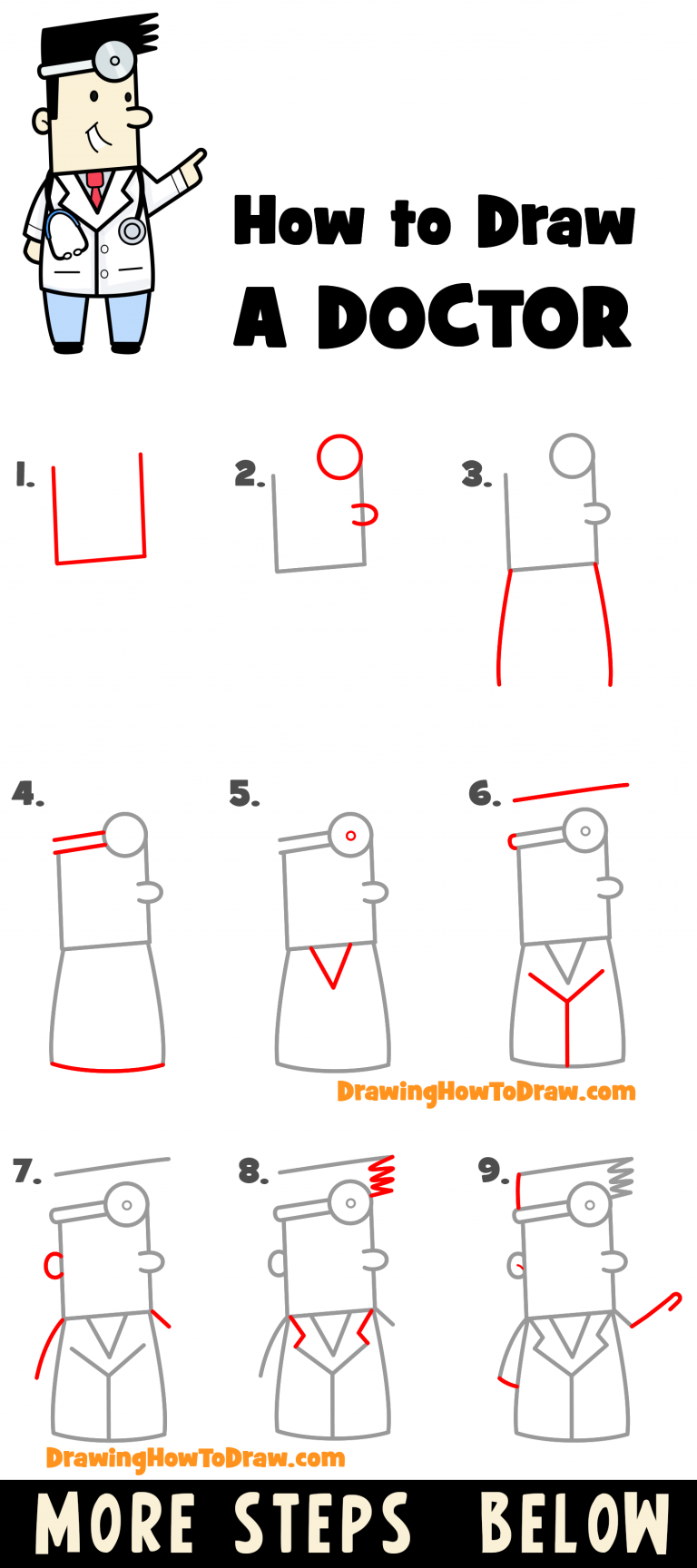 How to Draw A DOCTOR

1.

2.

3.

4.

5.

6.

DrawingHowToDraw.com

7.

8.

9.

DrawingHowToDraw.com

MORE STEPS BELOW